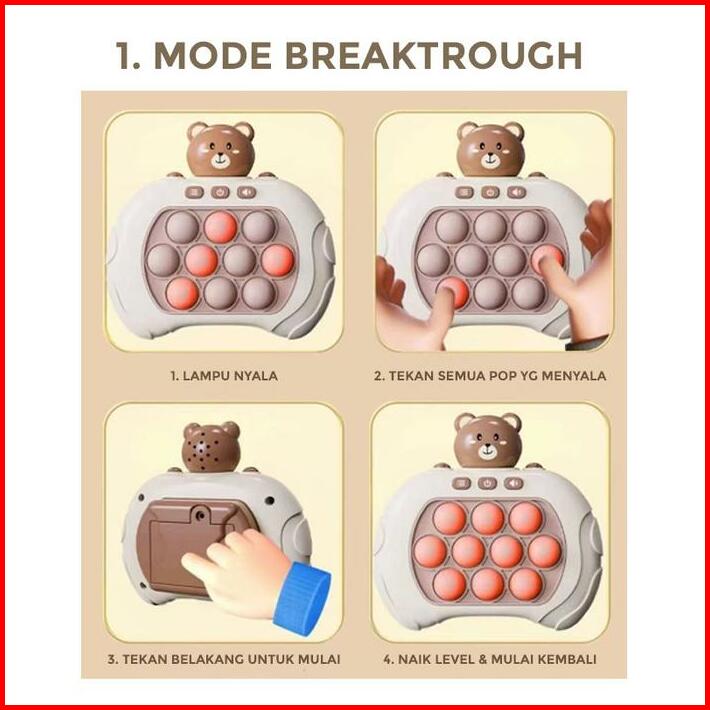 1. MODE BREAKTROUGH

1. LAMPU NYALA

2. TEKAN SEMUA POP YG MENYALA

3. TEKAN BELAKANG UNTUK MULAI

4. NAIK LEVEL & MULAI KEMBALI