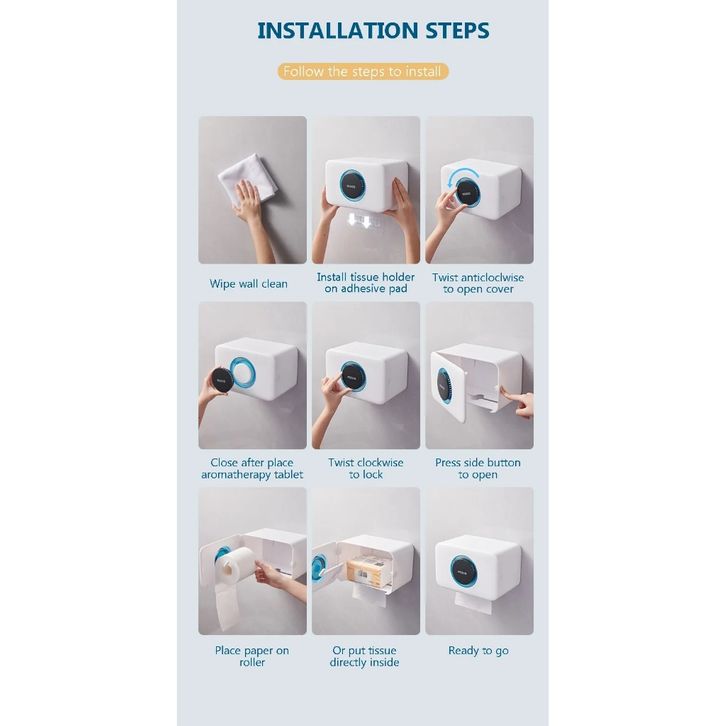 INSTALLATION STEPS

Follow the steps to install

Wipe wall clean

Install tissue holder on adhesive pad

Twist anticloclwise to open cover

Close after place aromatherapy tablet

Twist clockwise to lock

Press side button to open

Place paper on roller

Or put tissue directly inside

Ready to go