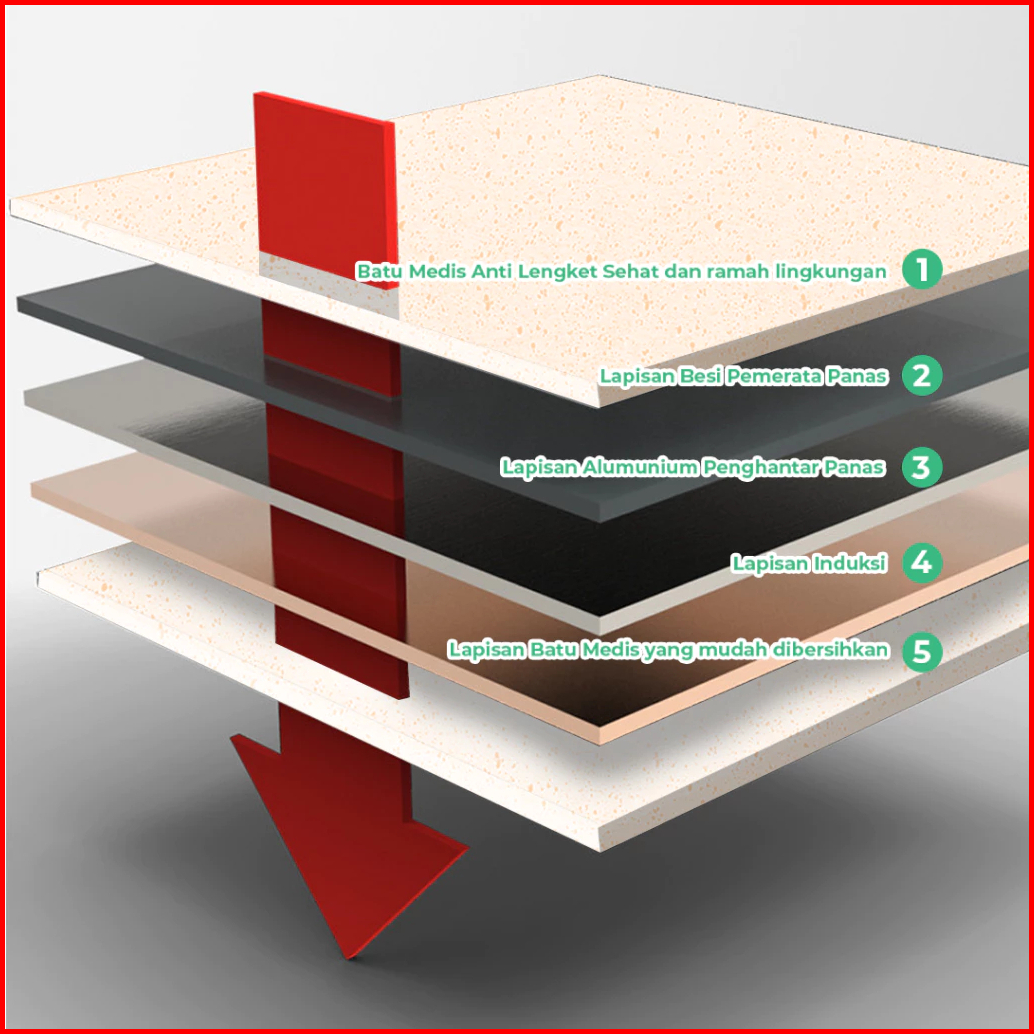 Batu Medis Anti Lengket Sehat dan ramah lingkungan 1

Lapisan Besi Pemerata Panas 2

Lapisan Alumunium Penghantar Panas 3

Lapisan Induksi 4

Lapisan Batu Medis yang mudah dibersihkan 5