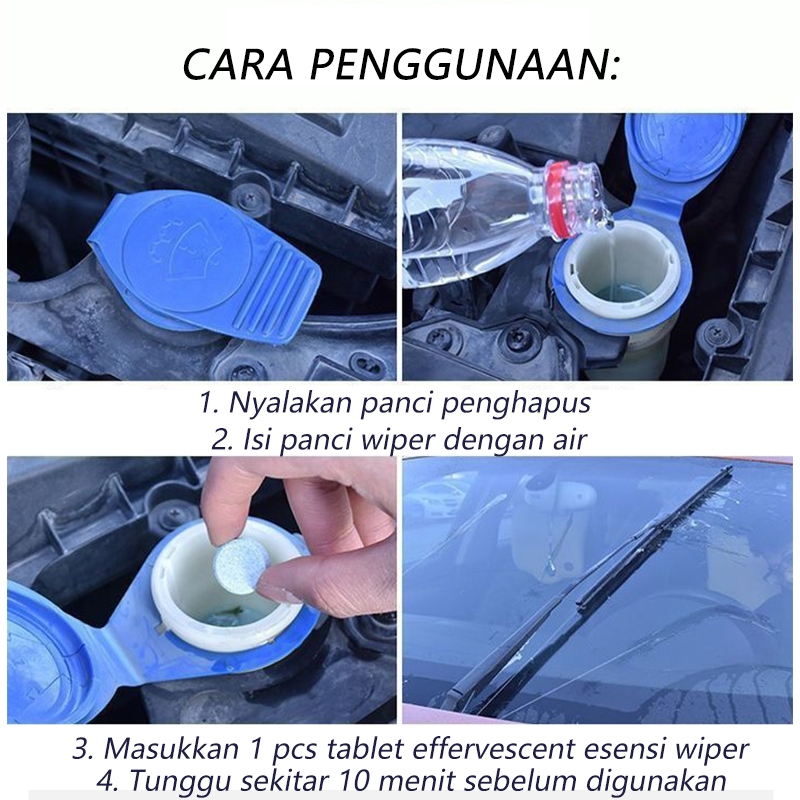 CARA PENGGUNAAN:

1. Nyalakan panci penghapus
2. Isi panci wiper dengan air

3. Masukkan 1 pcs tablet effervescent esensi wiper
4. Tunggu sekitar 10 menit sebelum digunakan