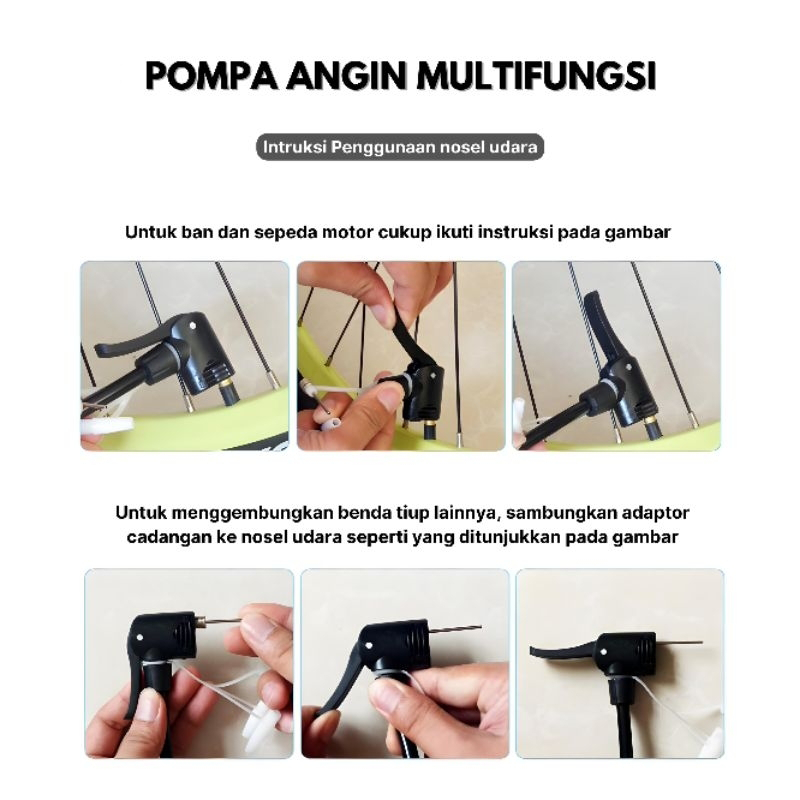 POMPA ANGIN MULTIFUNGSI

Intruksi Penggunaan nosel udara

Untuk ban dan sepeda motor cukup ikuti instruksi pada gambar

Untuk menggembungkan benda tiup lainnya, sambungkan adaptor cadangan ke nosel udara seperti yang ditunjukkan pada gambar