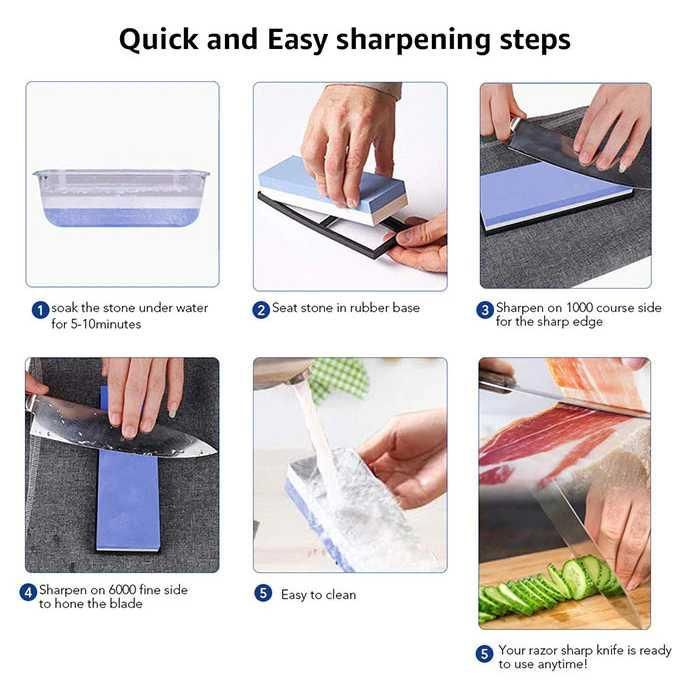 Quick and Easy sharpening steps

1 soak the stone under water for 5-10minutes

2 Seat stone in rubber base

3 Sharpen on 1000 course side for the sharp edge

4 Sharpen on 6000 fine side to hone the blade

5 Easy to clean

5 Your razor sharp knife is ready to use anytime!