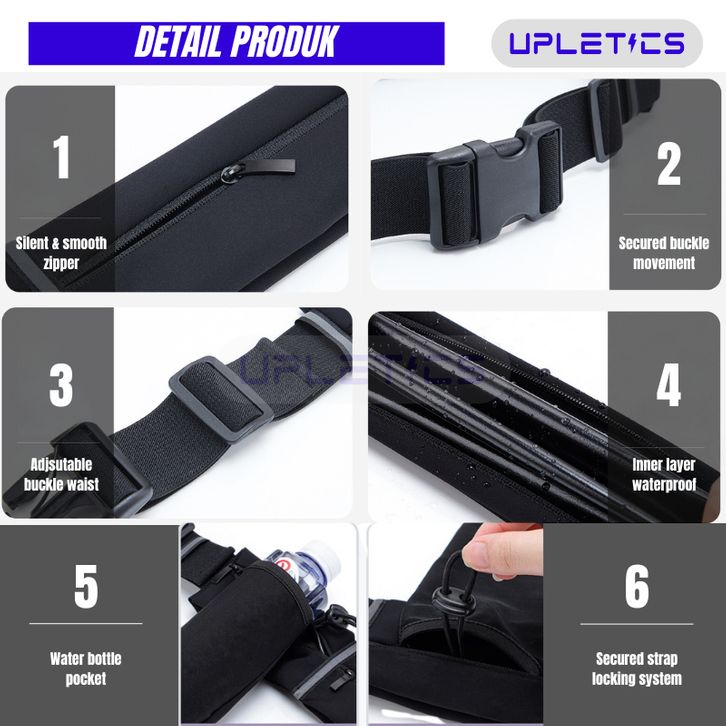 DETAIL PRODUK

UPLETICS

1

Silent & smooth zipper

2

Secured buckle movement

3

Adjsutable buckle waist

UPLETICS

4

Inner layer waterproof

5

Water bottle pocket

6

Secured strap locking system