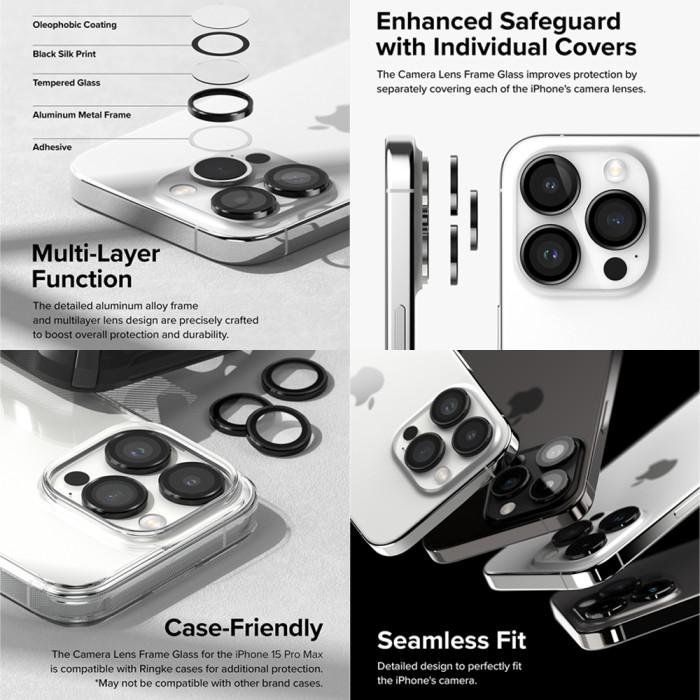 Oleophobic Coating

Black Silk Print

Tempered Glass

Aluminum Metal Frame

Adhesive

Multi-Layer Function

The detailed aluminum alloy frame and multilayer lens design are precisely crafted to boost overall protection and durability.

Enhanced Safeguard with Individual Covers

The Camera Lens Frame Glass improves protection by separately covering each of the iPhone's camera lenses.

Case-Friendly

The Camera Lens Frame Glass for the iPhone 15 Pro Max is compatible with Ringke cases for additional protection. *May not be compatible with other brand cases.

Seamless Fit

Detailed design to perfectly fit the iPhone's camera.