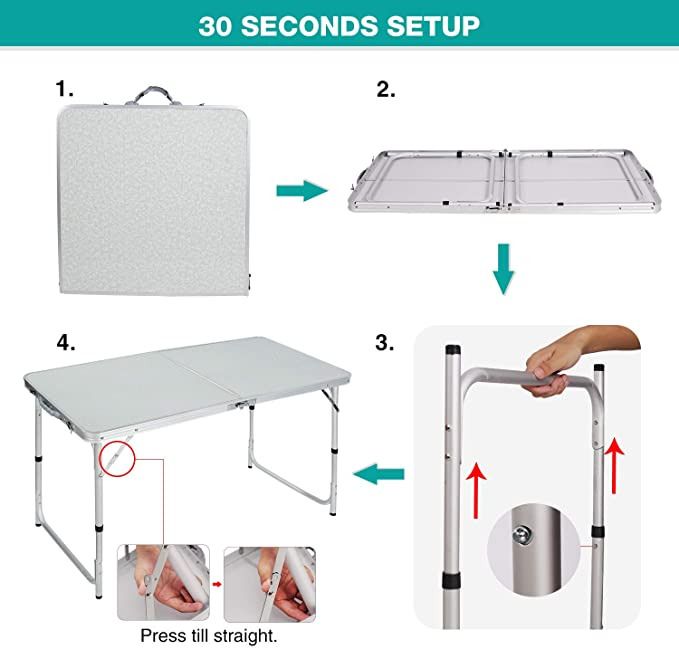 30 SECONDS SETUP

1.

2.

3.

4.

Press till straight.