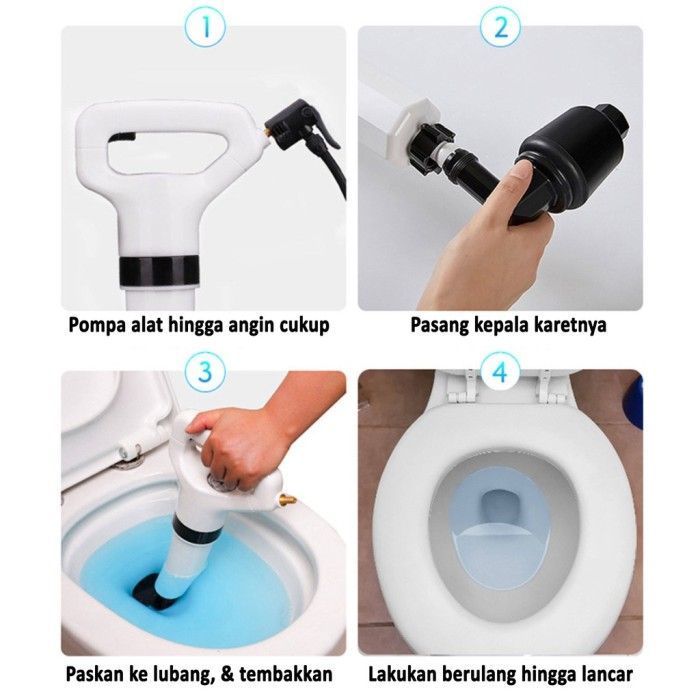 1

Pompa alat hingga angin cukup

2

Pasang kepala karetnya

3

Paskan ke lubang, & tembakkan

4

Lakukan berulang hingga lancar