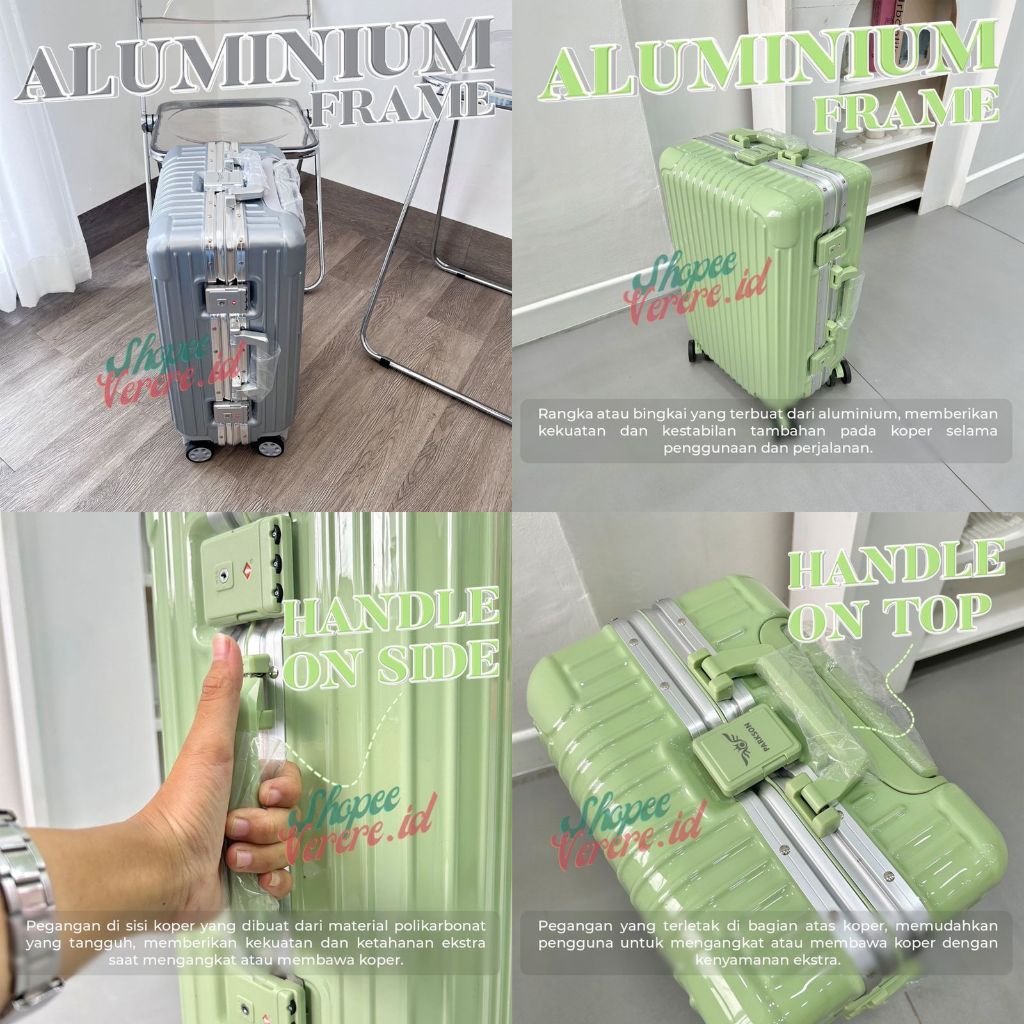 ALUMINIUM FRAME

Shopee Verere.id

ALUMINIUM FRAME

Shopee Verere.id

Rangka atau bingkai yang terbuat dari aluminium, memberikan kekuatan dan kestabilan tambahan pada koper selama penggunaan dan perjalanan.

HANDLE ON SIDE

Shopee Verere.id

Pegangan di sisi koper yang dibuat dari material polikarbonat yang tangguh, memberikan kekuatan dan ketahanan ekstra saat mengangkat atau membawa koper.

HANDLE ON TOP

PARKSON

Shopee Verere.id

Pegangan yang terletak di bagian atas koper, memudahkan pengguna untuk mengangkat atau membawa koper dengan kenyamanan ekstra.