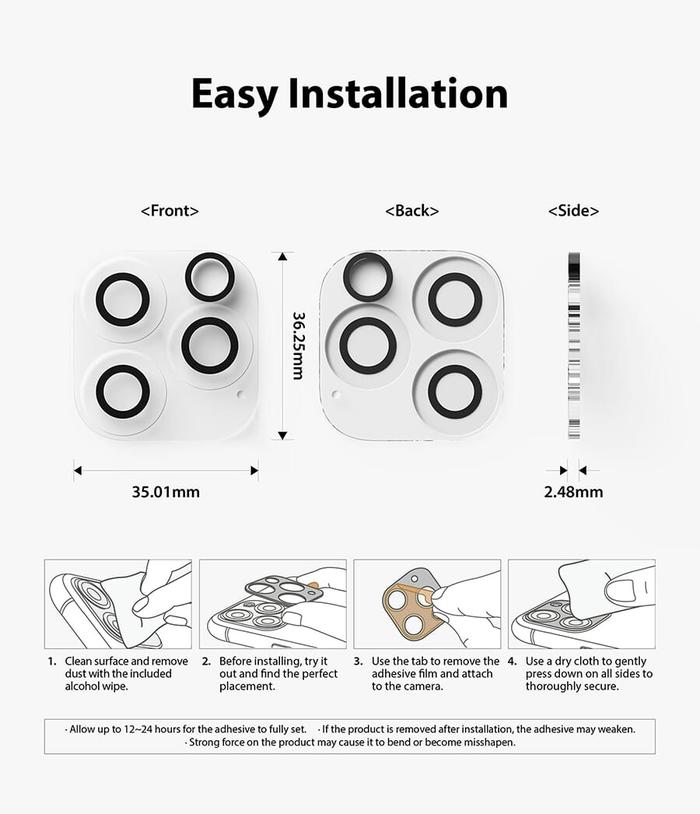 Easy Installation

<Front>

<Back>

<Side>

36.25mm

35.01mm

2.48mm

1. Clean surface and remove dust with the included alcohol wipe.

2. Before installing, try it out and find the perfect placement.

3. Use the tab to remove the adhesive film and attach to the camera.

4. Use a dry cloth to gently press down on all sides to thoroughly secure.

· Allow up to 12~24 hours for the adhesive to fully set. · If the product is removed after installation, the adhesive may weaken. · Strong force on the product may cause it to bend or become misshapen.