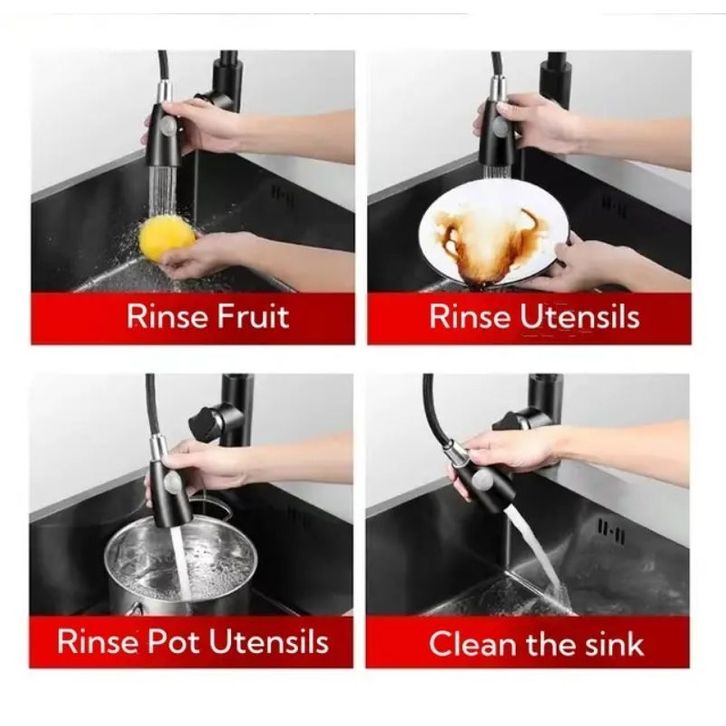 Rinse Fruit

Rinse Utensils

Rinse Pot Utensils

Clean the sink