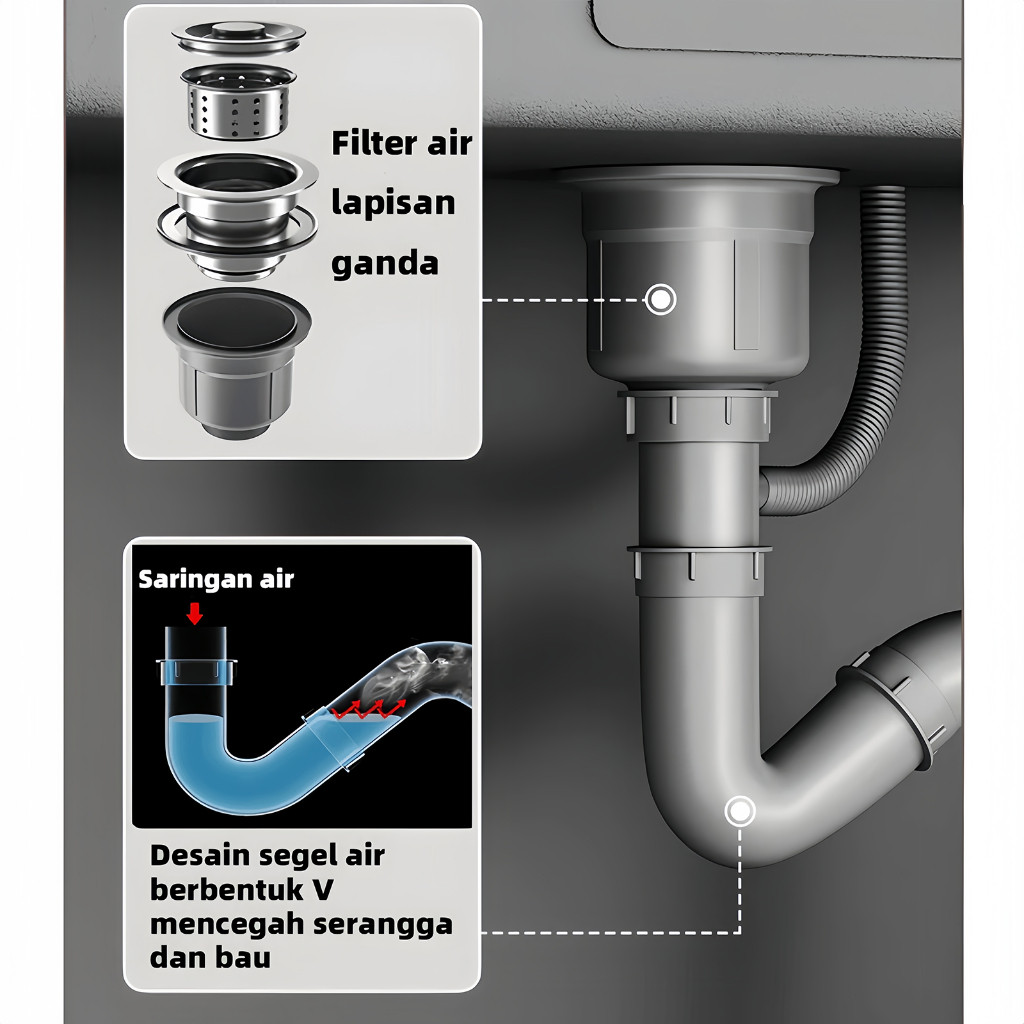 Filter air lapisan ganda

Saringan air

Desain segel air berbentuk V mencegah serangga dan bau