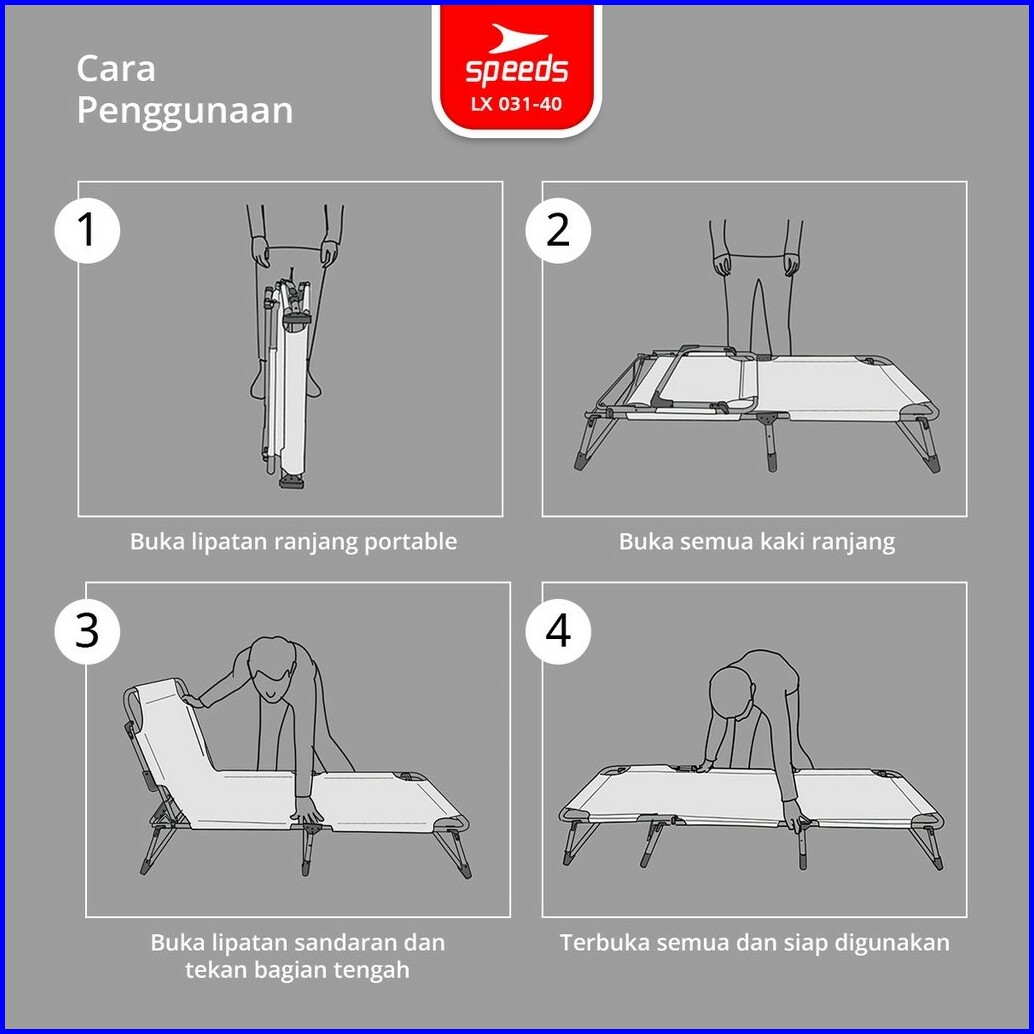 Cara Penggunaan

speeds
LX 031-40

1
Buka lipatan ranjang portable

2
Buka semua kaki ranjang

3
Buka lipatan sandaran dan tekan bagian tengah

4
Terbuka semua dan siap digunakan