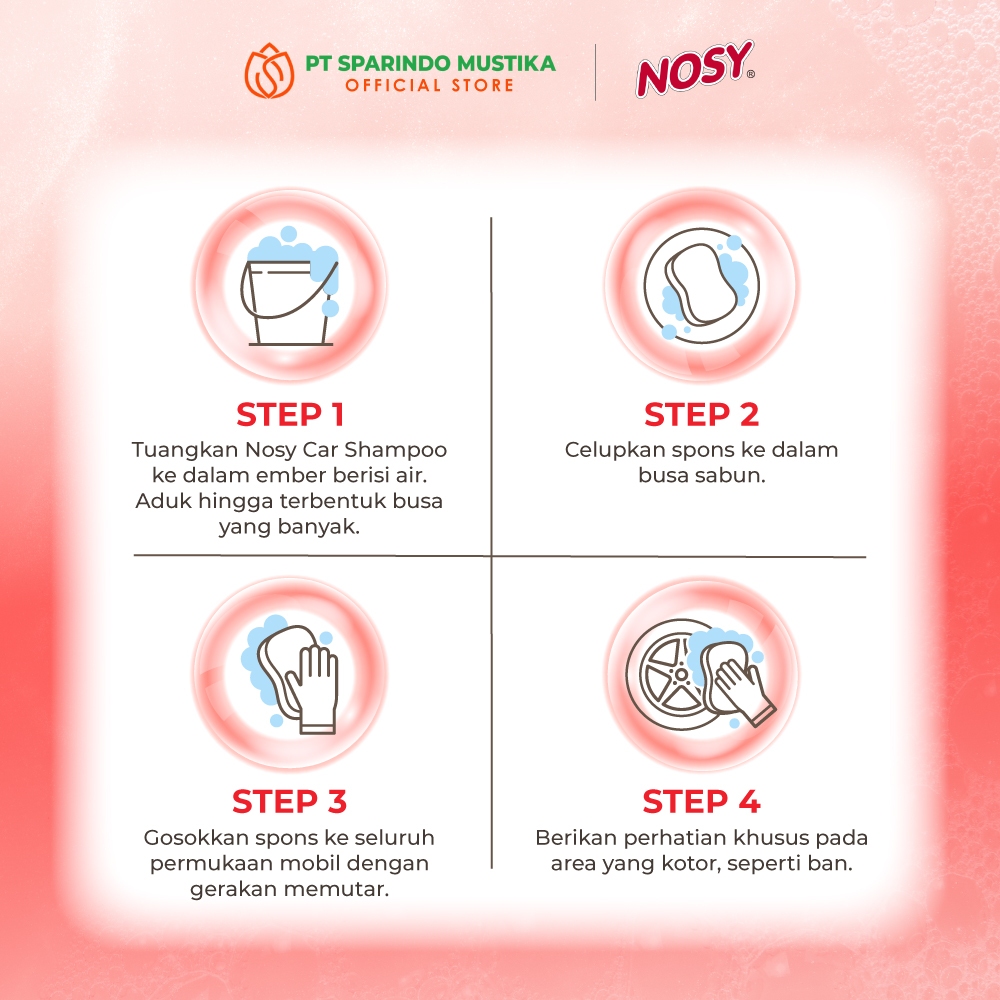 PT SPARINDO MUSTIKA
OFFICIAL STORE

NOSY®

STEP 1
Tuangkan Nosy Car Shampoo ke dalam ember berisi air. Aduk hingga terbentuk busa yang banyak.

STEP 2
Celupkan spons ke dalam busa sabun.

STEP 3
Gosokkan spons ke seluruh permukaan mobil dengan gerakan memutar.

STEP 4
Berikan perhatian khusus pada area yang kotor, seperti ban.