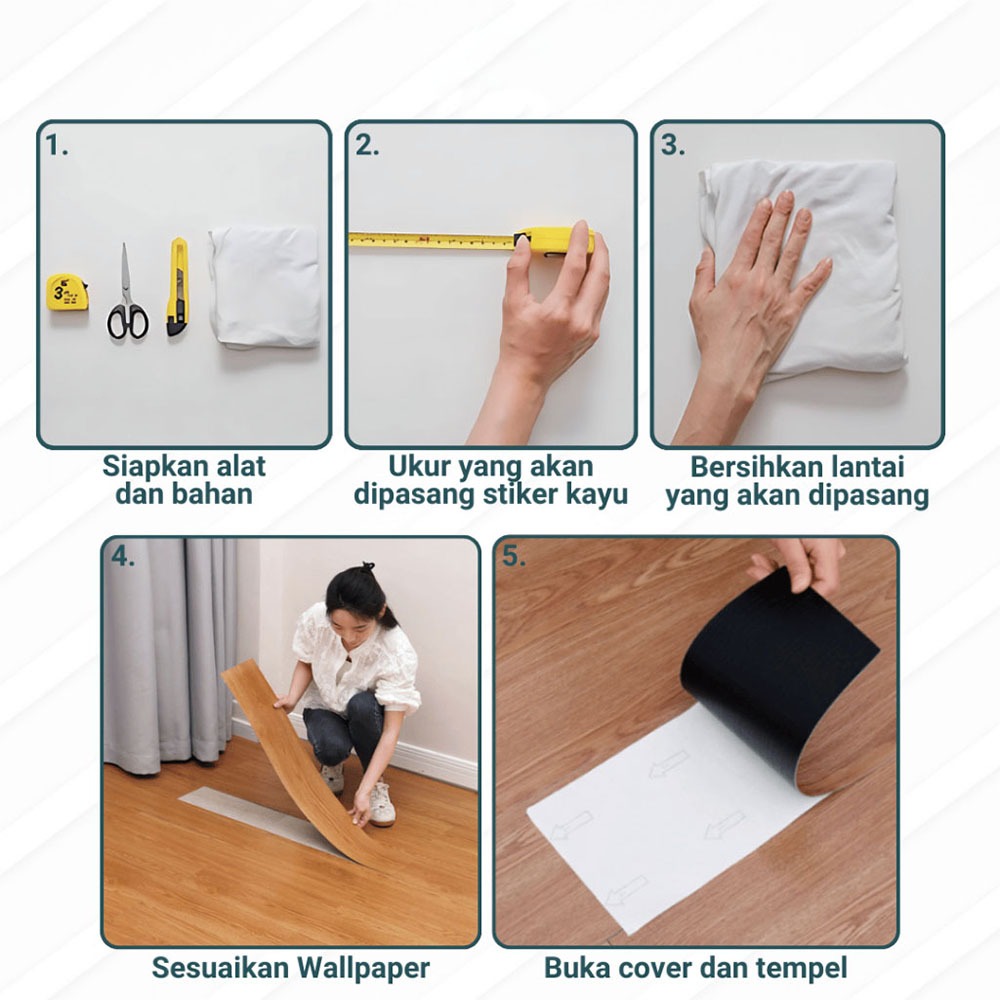 1.

Siapkan alat dan bahan

2.

Ukur yang akan dipasang stiker kayu

3.

Bersihkan lantai yang akan dipasang

4.

Sesuaikan Wallpaper

5.

Buka cover dan tempel