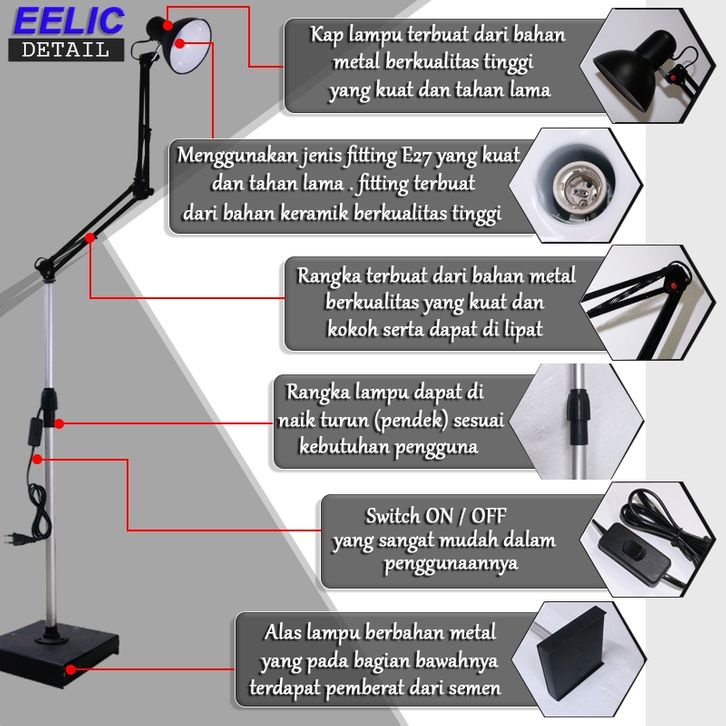 EELIC
DETAIL

Kap lampu terbuat dari bahan metal berkualitas tinggi yang kuat dan tahan lama

Menggunakan jenis fitting E27 yang kuat dan tahan lama . fitting terbuat dari bahan keramik berkualitas tinggi

Rangka terbuat dari bahan metal berkualitas yang kuat dan kokoh serta dapat di lipat

Rangka lampu dapat di naik turun (pendek) sesuai kebutuhan pengguna

Switch ON / OFF yang sangat mudah dalam penggunaannya

Alas lampu berbahan metal yang pada bagian bawahnya terdapat pemberat dari semen