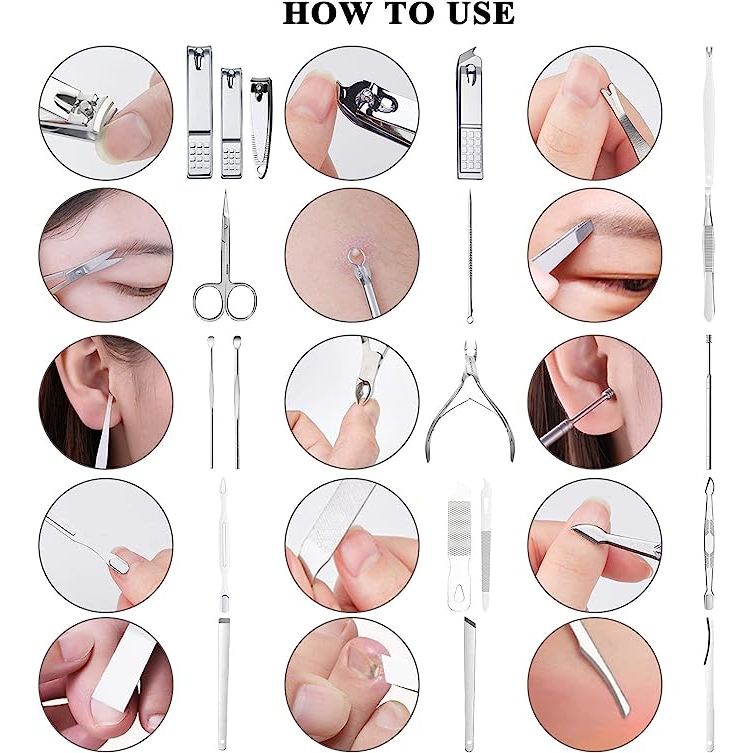 HOW TO USE