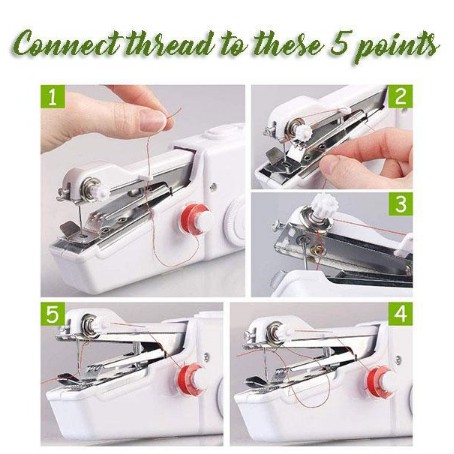 Connect thread to these 5 points

1

2

3

5

4