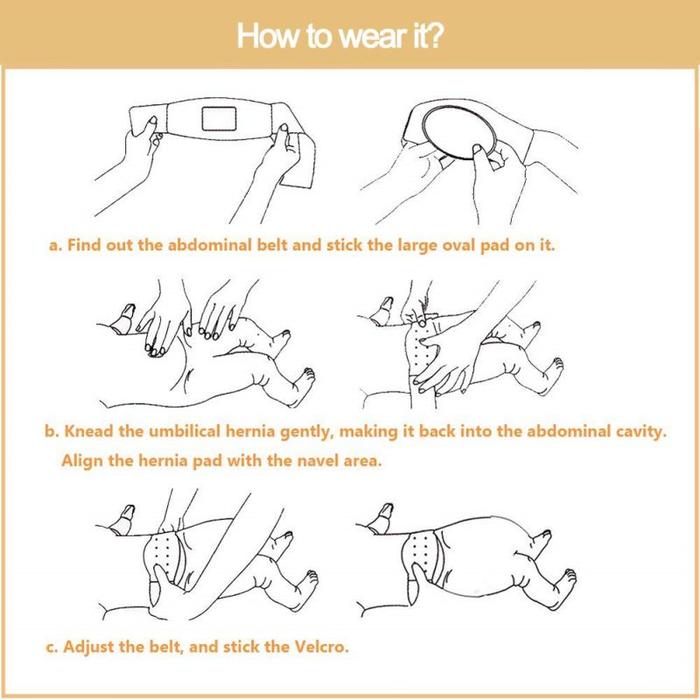 How to wear it?

a. Find out the abdominal belt and stick the large oval pad on it.

b. Knead the umbilical hernia gently, making it back into the abdominal cavity. Align the hernia pad with the navel area.

c. Adjust the belt, and stick the Velcro.