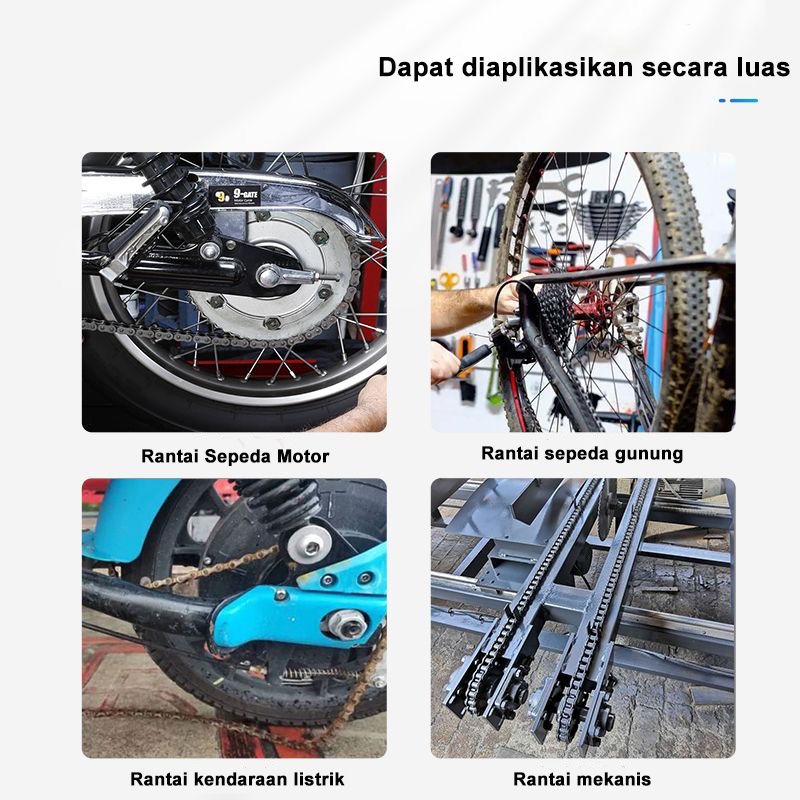 Dapat diaplikasikan secara luas

9-GATE

Rantai Sepeda Motor

Rantai sepeda gunung

Rantai kendaraan listrik

Rantai mekanis