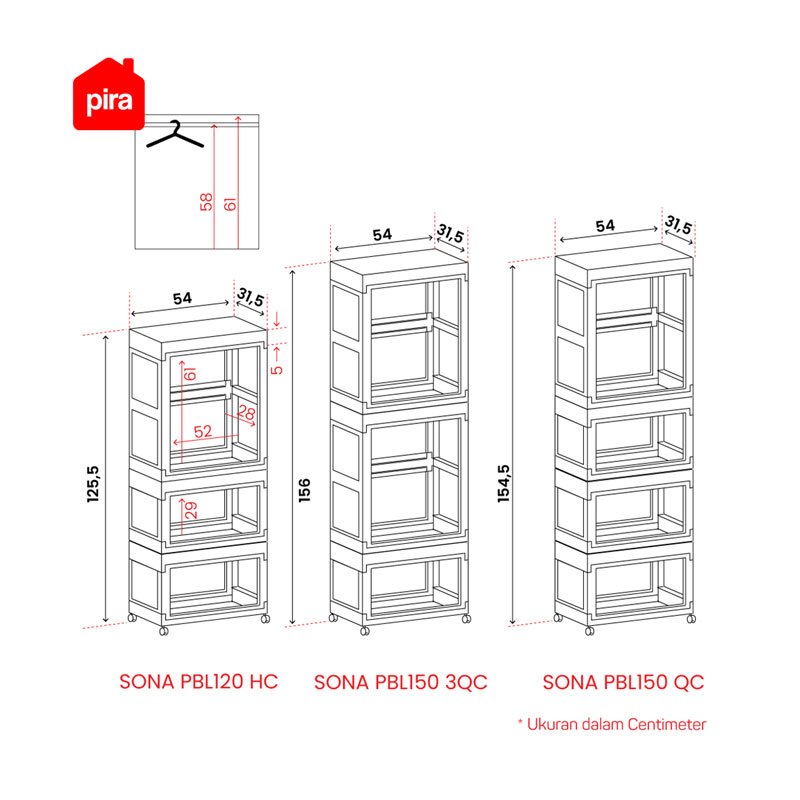 pira

58
61

54
31,5
5
61
28
52
29
125,5

54
31,5
156

54
31,5
154,5

SONA PBL120 HC
SONA PBL150 3QC
SONA PBL150 QC

* Ukuran dalam Centimeter