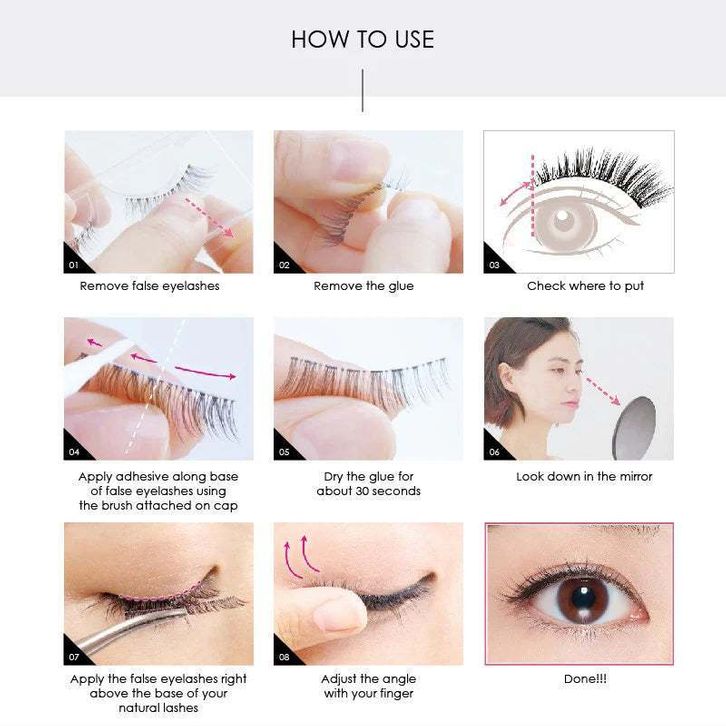 HOW TO USE

01
Remove false eyelashes

02
Remove the glue

03
Check where to put

04
Apply adhesive along base of false eyelashes using the brush attached on cap

05
Dry the glue for about 30 seconds

06
Look down in the mirror

07
Apply the false eyelashes right above the base of your natural lashes

08
Adjust the angle with your finger

Done!!!