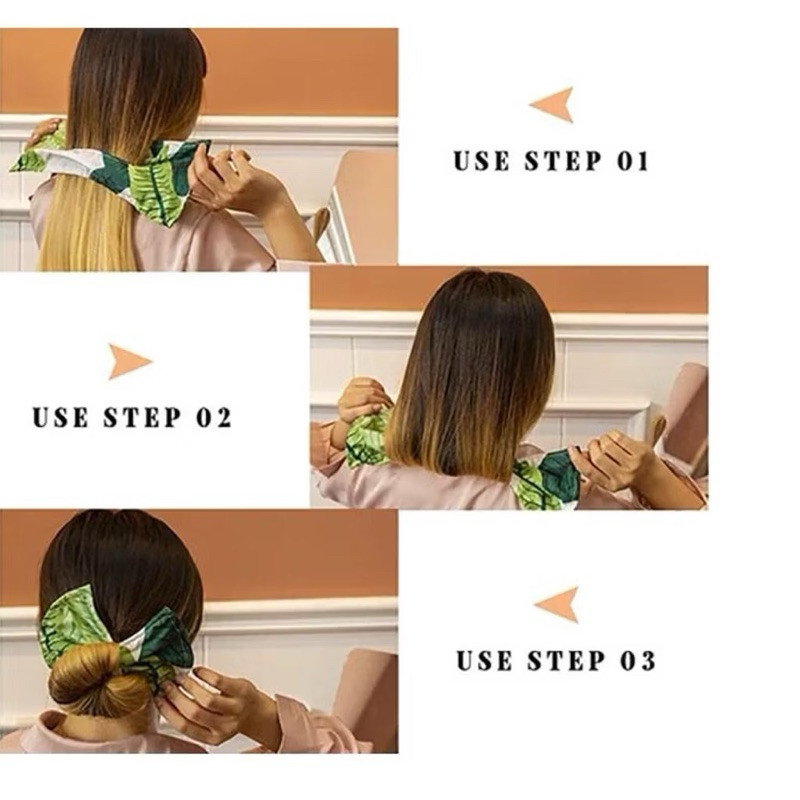 USE STEP 01

USE STEP 02

USE STEP 03