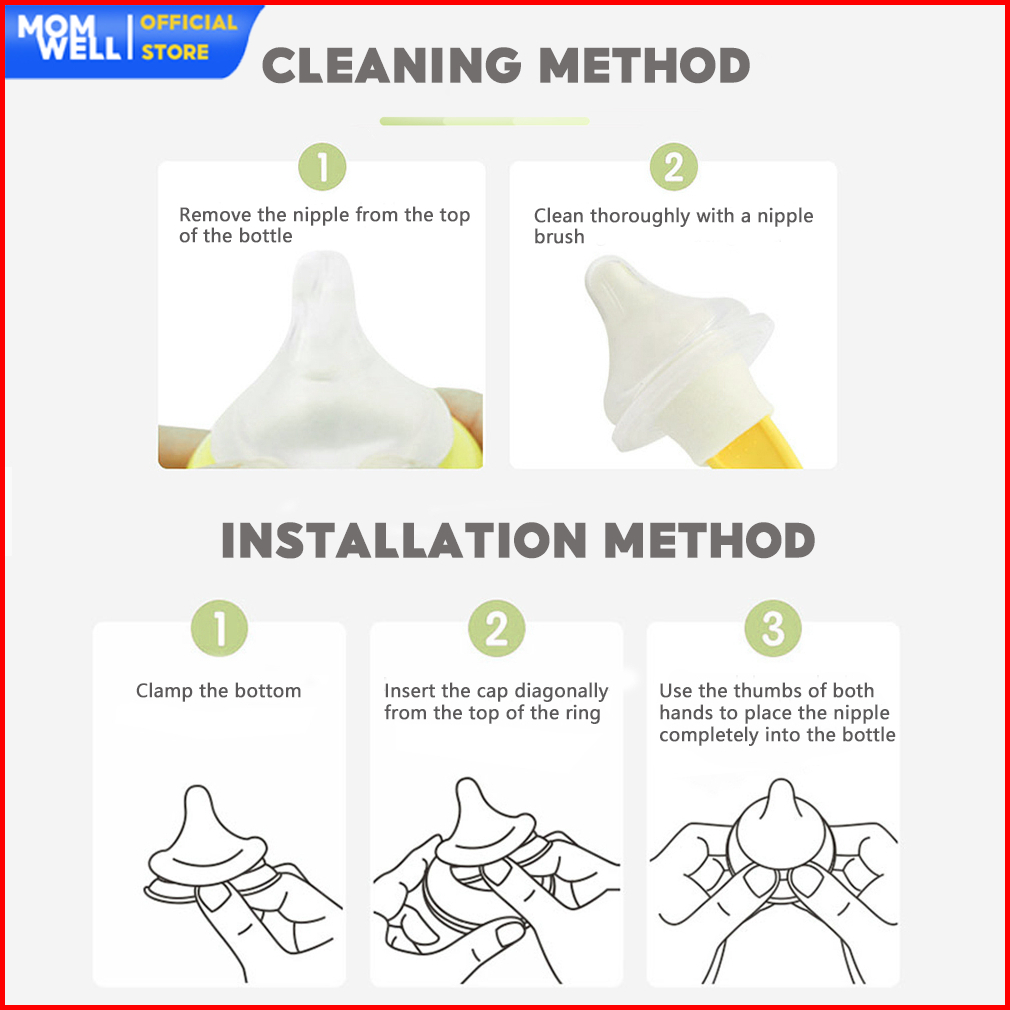 MOM WELL | OFFICIAL STORE

CLEANING METHOD

1
Remove the nipple from the top of the bottle

2
Clean thoroughly with a nipple brush

INSTALLATION METHOD

1
Clamp the bottom

2
Insert the cap diagonally from the top of the ring

3
Use the thumbs of both hands to place the nipple completely into the bottle