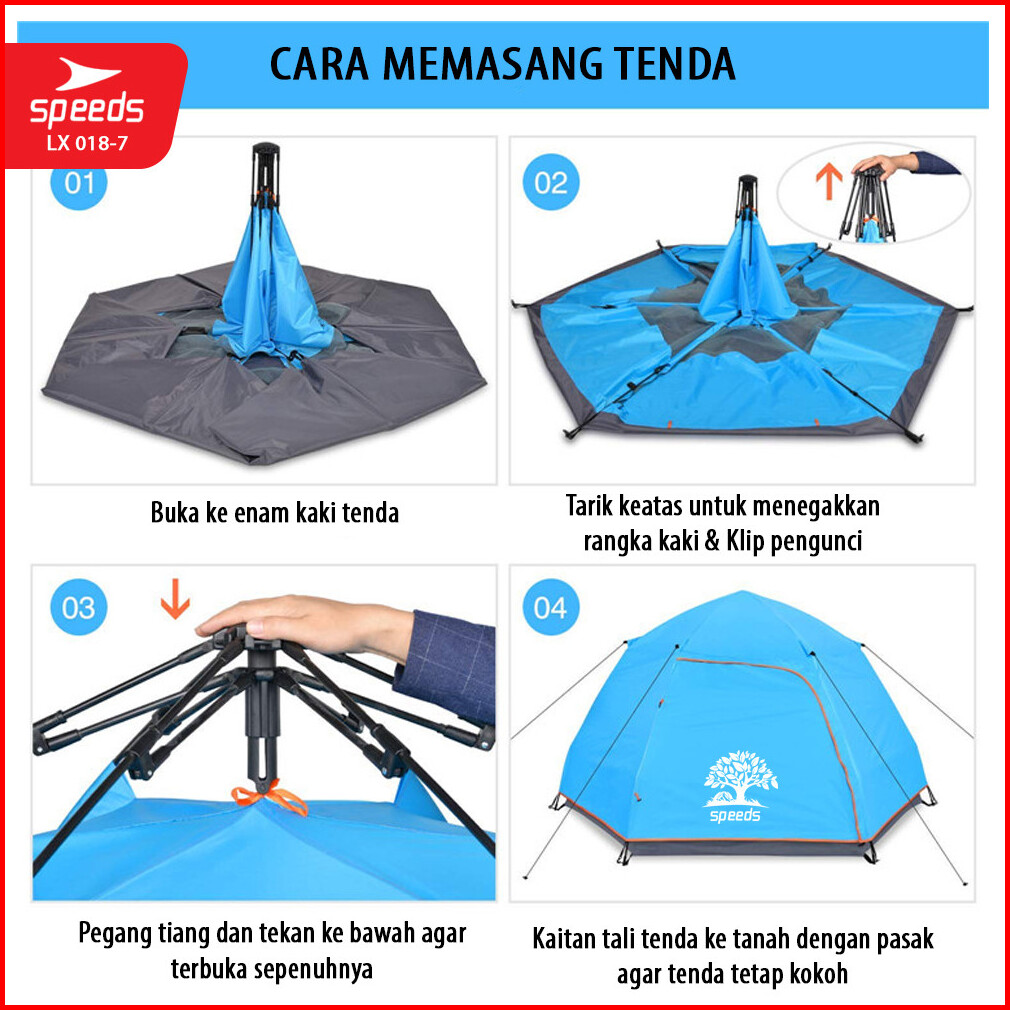 speeds
LX 018-7

CARA MEMASANG TENDA

01

Buka ke enam kaki tenda

02

Tarik keatas untuk menegakkan rangka kaki & Klip pengunci

03

Pegang tiang dan tekan ke bawah agar terbuka sepenuhnya

04

speeds

Kaitan tali tenda ke tanah dengan pasak agar tenda tetap kokoh