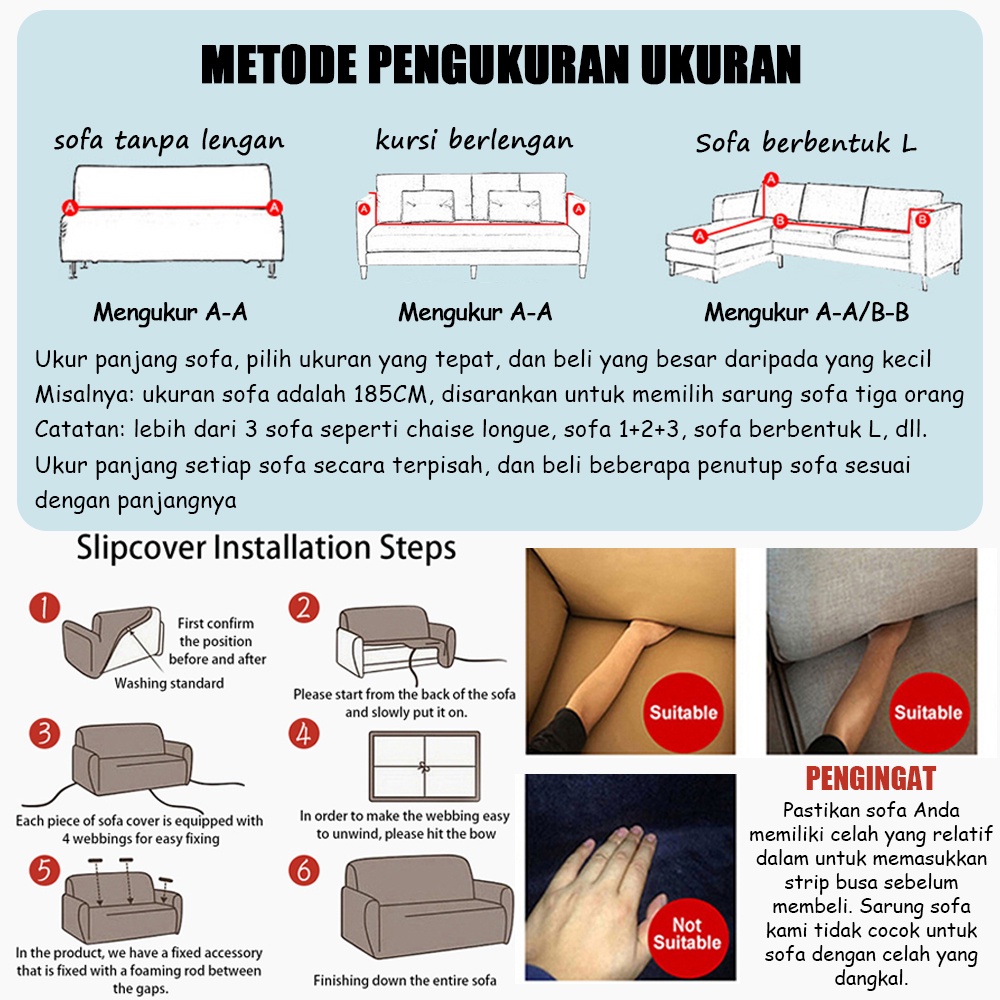 METODE PENGUKURAN UKURAN

sofa tanpa lengan

A A

Mengukur A-A

kursi berlengan

A A

Mengukur A-A

Sofa berbentuk L

A A B B

Mengukur A-A/B-B

Ukur panjang sofa, pilih ukuran yang tepat, dan beli yang besar daripada yang kecil
Misalnya: ukuran sofa adalah 185CM, disarankan untuk memilih sarung sofa tiga orang
Catatan: lebih dari 3 sofa seperti chaise longue, sofa 1+2+3, sofa berbentuk L, dll. Ukur panjang setiap sofa secara terpisah, dan beli beberapa penutup sofa sesuai dengan panjangnya

Slipcover Installation Steps

1 First confirm the position before and after
Washing standard

2 Please start from the back of the sofa and slowly put it on.

3 Each piece of sofa cover is equipped with 4 webbings for easy fixing

4 In order to make the webbing easy to unwind, please hit the bow

5 In the product, we have a fixed accessory that is fixed with a foaming rod between the gaps.

6 Finishing down the entire sofa

Suitable

Suitable

Not Suitable

PENGINGAT
Pastikan sofa Anda memiliki celah yang relatif dalam untuk memasukkan strip busa sebelum membeli. Sarung sofa kami tidak cocok untuk sofa dengan celah yang dangkal.