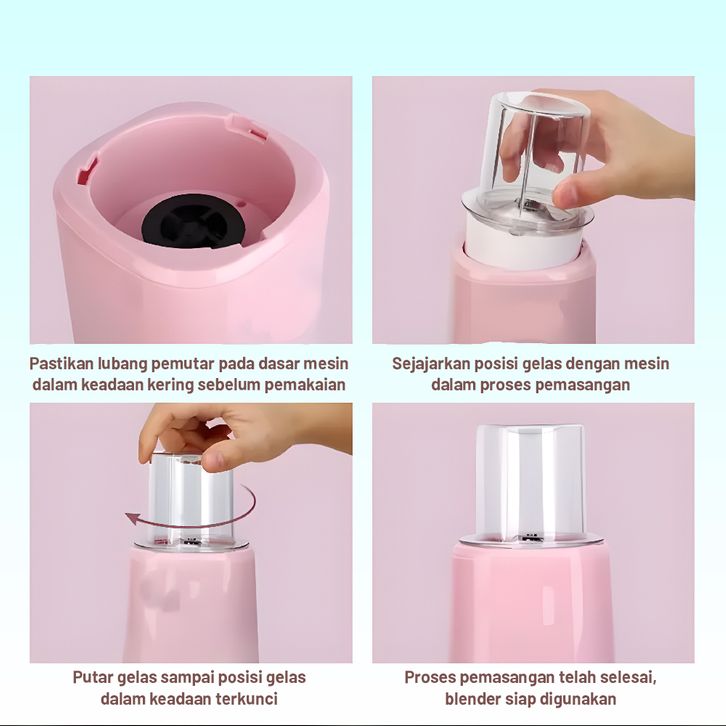 Pastikan lubang pemutar pada dasar mesin dalam keadaan kering sebelum pemakaian

Sejajarkan posisi gelas dengan mesin dalam proses pemasangan

Putar gelas sampai posisi gelas dalam keadaan terkunci

Proses pemasangan telah selesai, blender siap digunakan