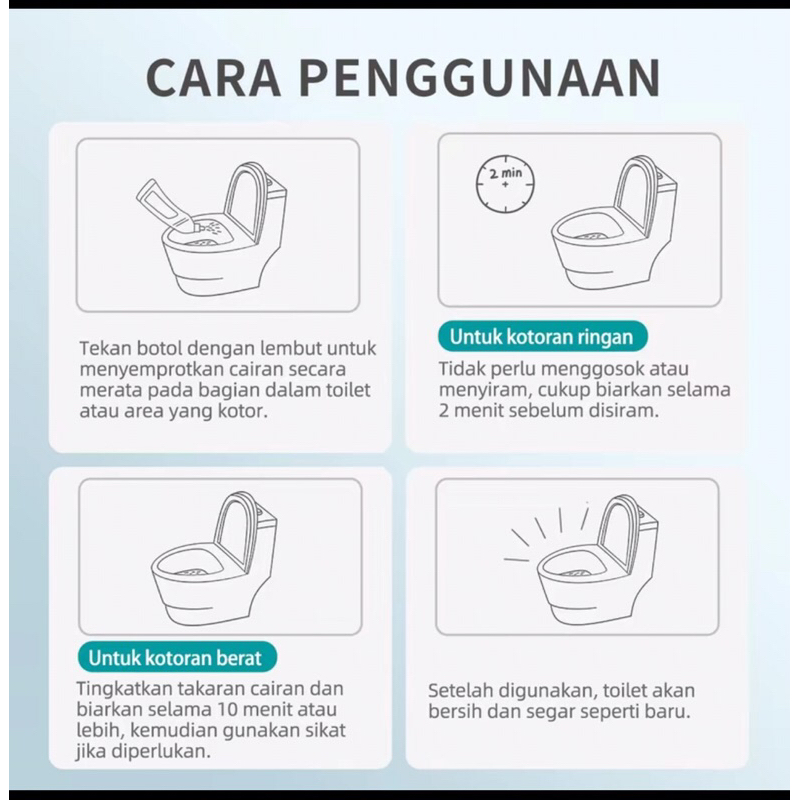 CARA PENGGUNAAN

Tekan botol dengan lembut untuk menyemprotkan cairan secara merata pada bagian dalam toilet atau area yang kotor.

2 min

Untuk kotoran ringan

Tidak perlu menggosok atau menyiram, cukup biarkan selama 2 menit sebelum disiram.

Untuk kotoran berat

Tingkatkan takaran cairan dan biarkan selama 10 menit atau lebih, kemudian gunakan sikat jika diperlukan.

Setelah digunakan, toilet akan bersih dan segar seperti baru.