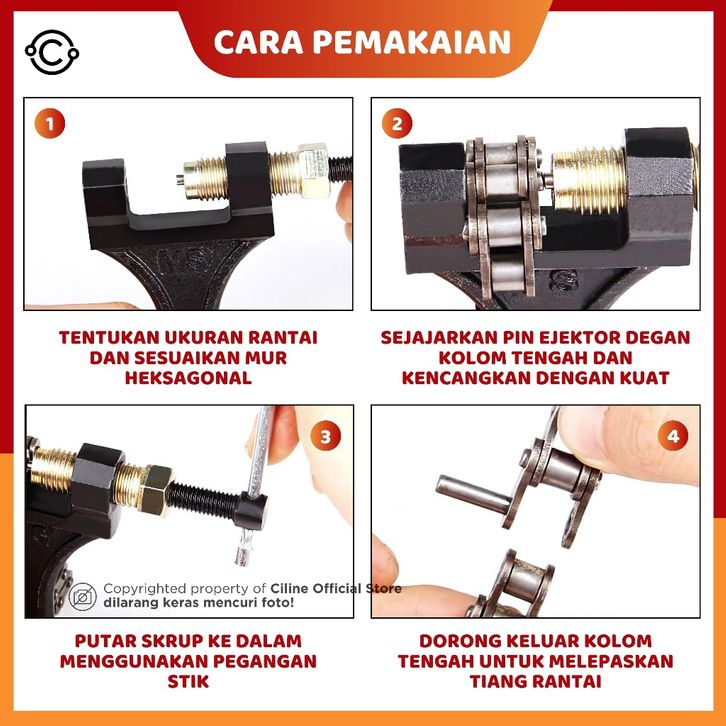 CARA PEMAKAIAN

1

TENTUKAN UKURAN RANTAI DAN SESUAIKAN MUR HEKSAGONAL

2

SEJAJARKAN PIN EJEKTOR DEGAN KOLOM TENGAH DAN KENCANGKAN DENGAN KUAT

3

Copyrighted property of Ciline Official Store
dilarang keras mencuri foto!

PUTAR SKRUP KE DALAM MENGGUNAKAN PEGANGAN STIK

4

DORONG KELUAR KOLOM TENGAH UNTUK MELEPASKAN TIANG RANTAI