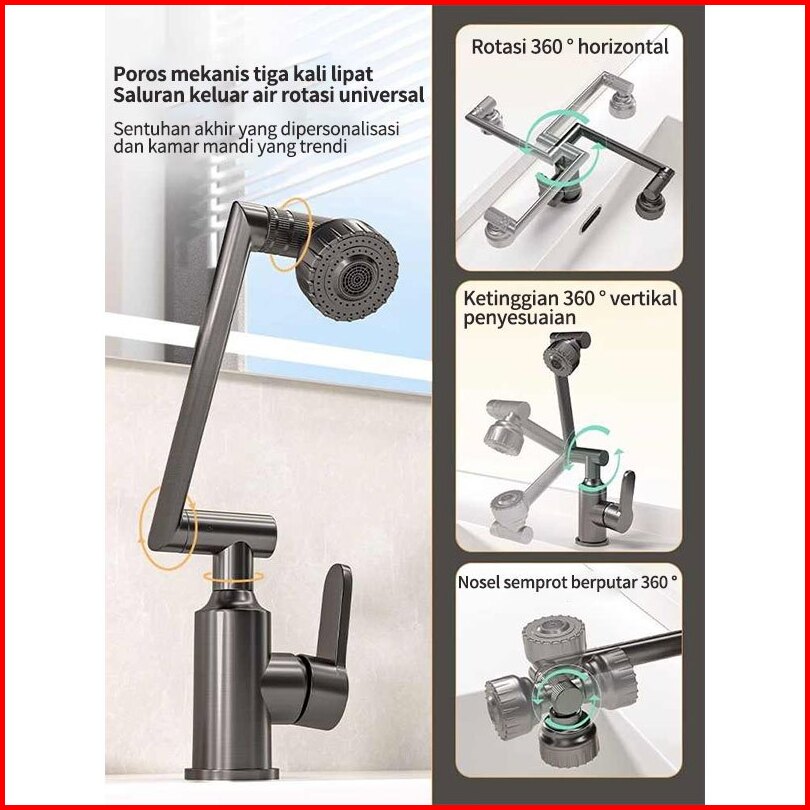 Poros mekanis tiga kali lipat
Saluran keluar air rotasi universal

Sentuhan akhir yang dipersonalisasi dan kamar mandi yang trendi

Rotasi 360 ° horizontal

Ketinggian 360 ° vertikal penyesuaian

Nosel semprot berputar 360 °