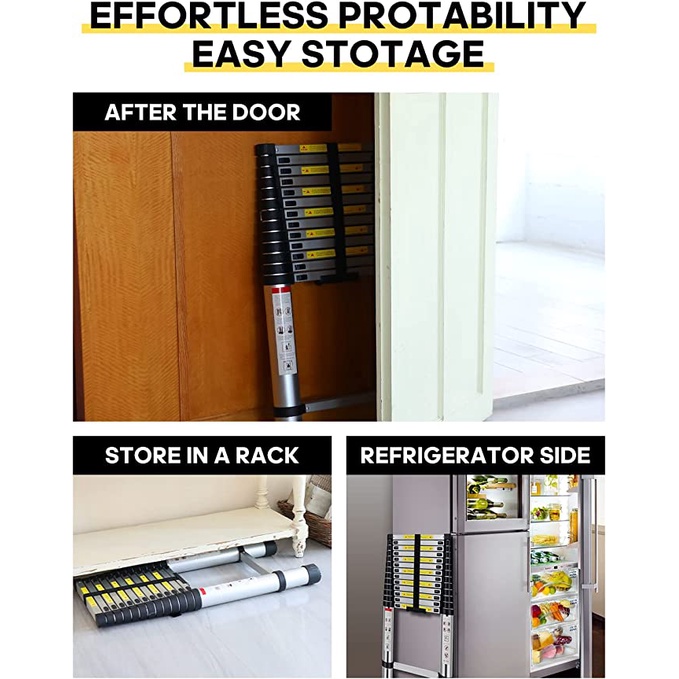 EFFORTLESS PROTABILITY
EASY STOTAGE

AFTER THE DOOR

STORE IN A RACK

REFRIGERATOR SIDE