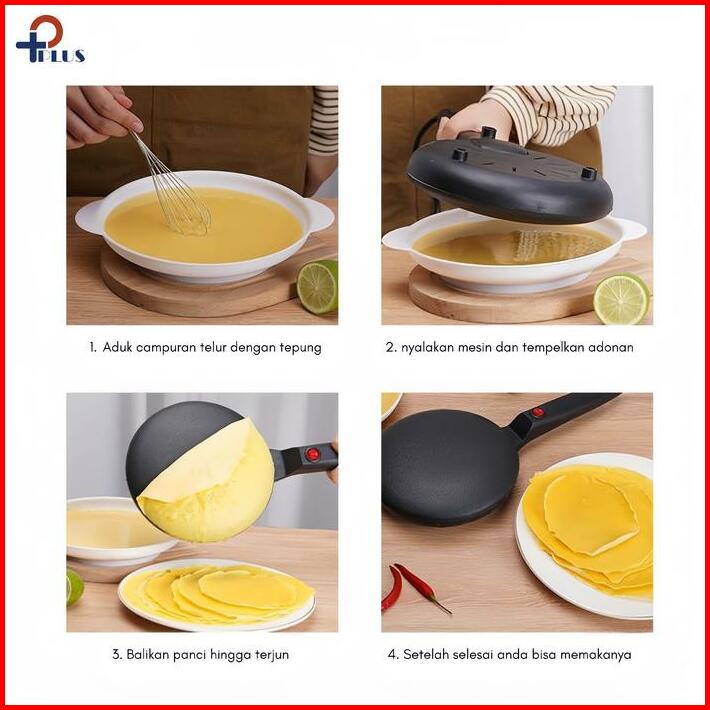 PLUS

1. Aduk campuran telur dengan tepung

2. nyalakan mesin dan tempelkan adonan

3. Balikan panci hingga terjun

4. Setelah selesai anda bisa memakanya