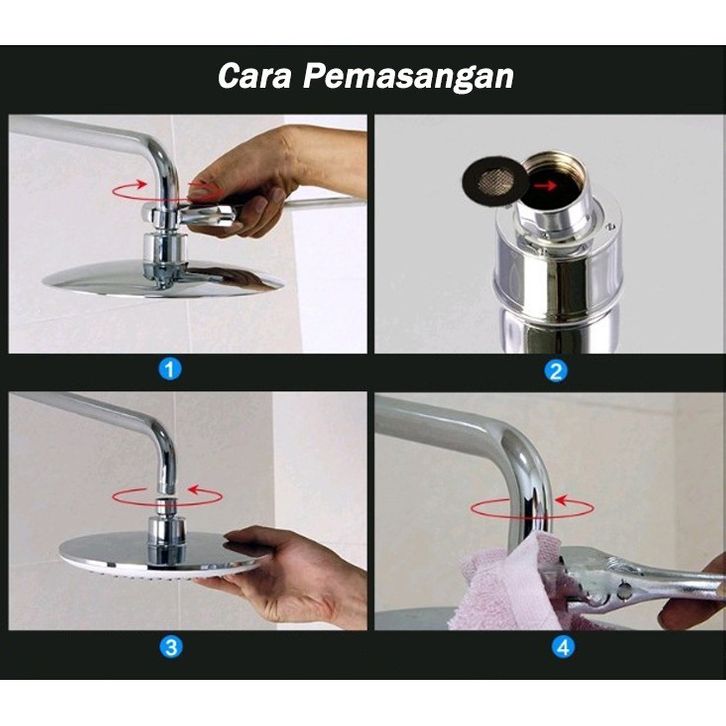 Cara Pemasangan

1

2

3

4