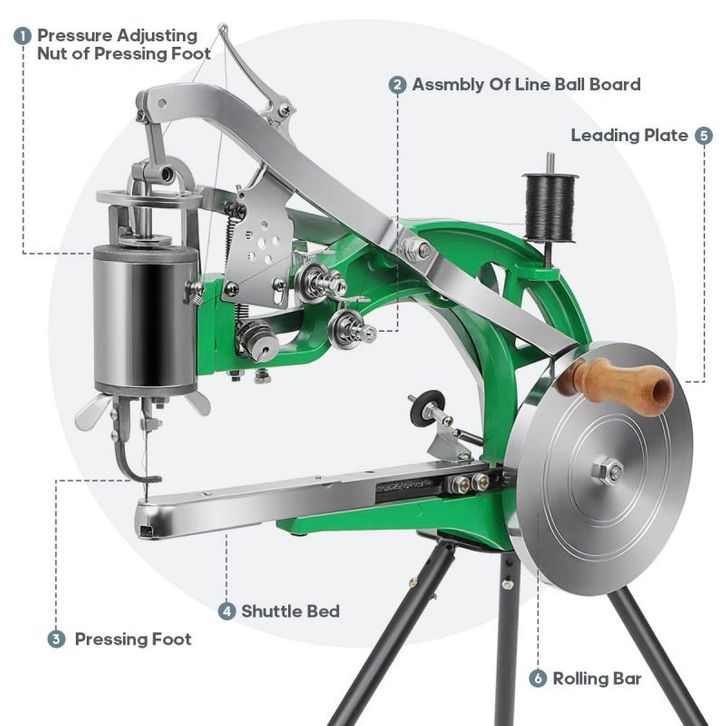 1 Pressure Adjusting Nut of Pressing Foot

2 Assmbly Of Line Ball Board

Leading Plate 5

4 Shuttle Bed

3 Pressing Foot

6 Rolling Bar