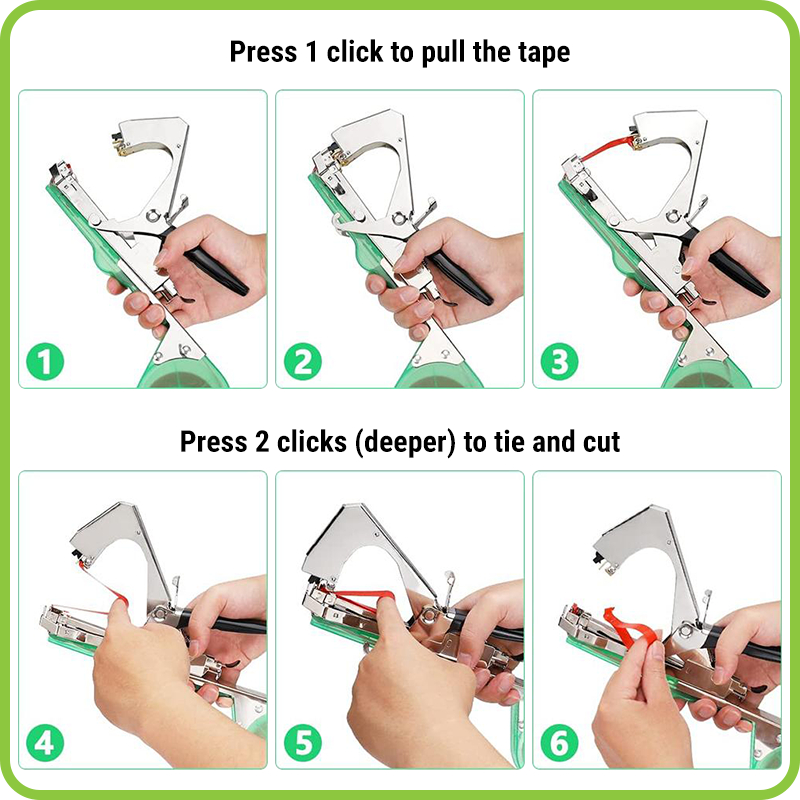 Press 1 click to pull the tape

1

2

3

Press 2 clicks (deeper) to tie and cut

4

5

6