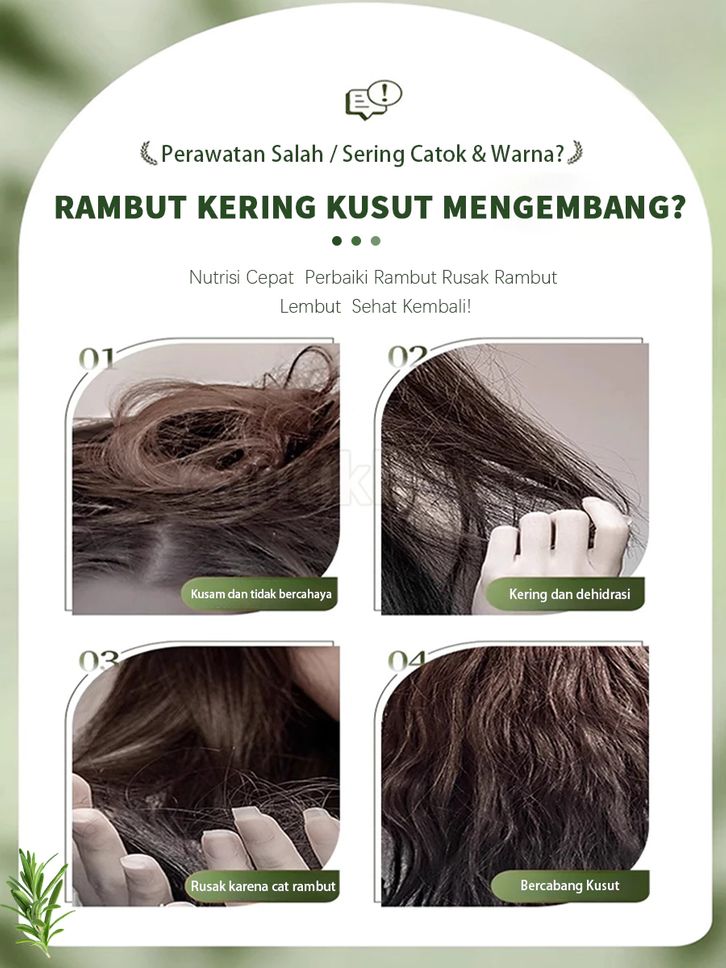 Perawatan Salah / Sering Catok & Warna?

RAMBUT KERING KUSUT MENGEMBANG?

Nutrisi Cepat Perbaiki Rambut Rusak Rambut Lembut Sehat Kembali!

01

Kusam dan tidak bercahaya

02

Kering dan dehidrasi

03

Rusak karena cat rambut

04

Bercabang Kusut