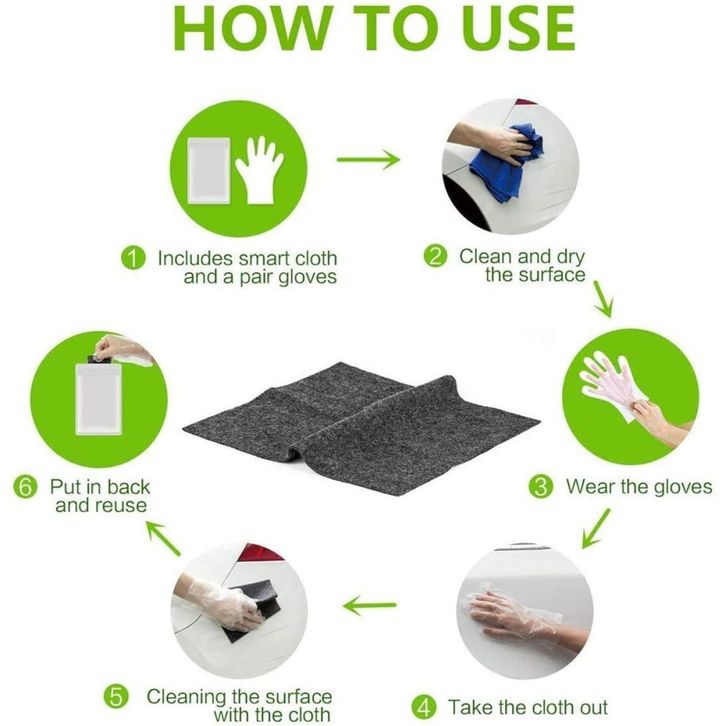 HOW TO USE

1 Includes smart cloth and a pair gloves

2 Clean and dry the surface

3 Wear the gloves

4 Take the cloth out

5 Cleaning the surface with the cloth

6 Put in back and reuse