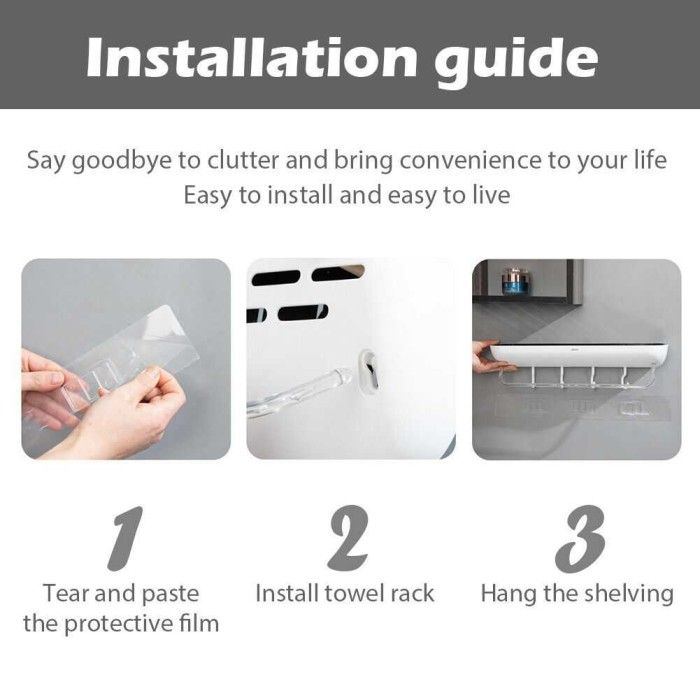 Installation guide

Say goodbye to clutter and bring convenience to your life
Easy to install and easy to live

1
Tear and paste the protective film

2
Install towel rack

3
Hang the shelving