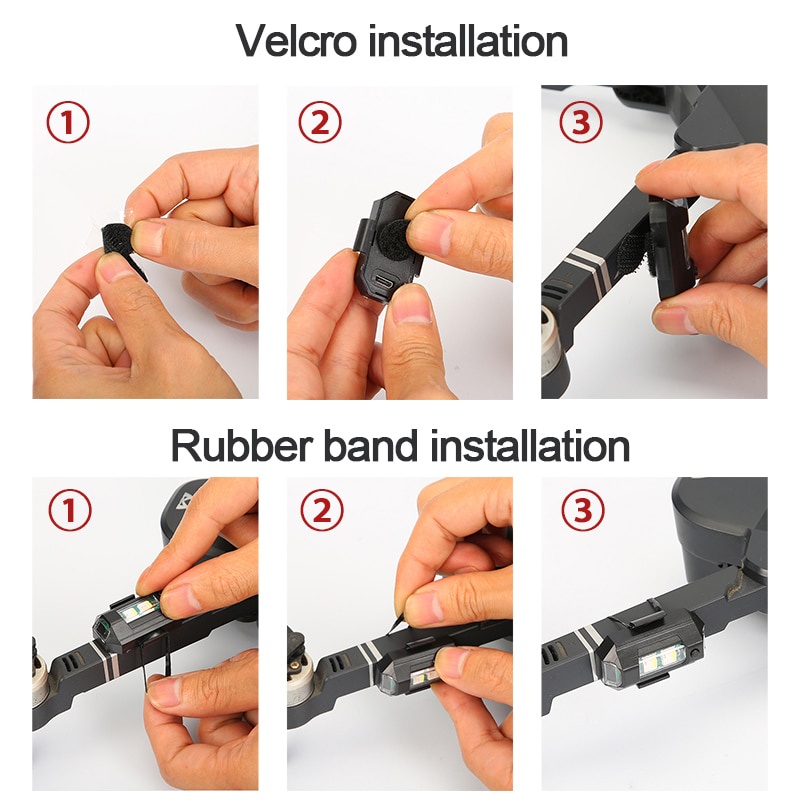 Velcro installation

①

②

③

Rubber band installation

①

②

③