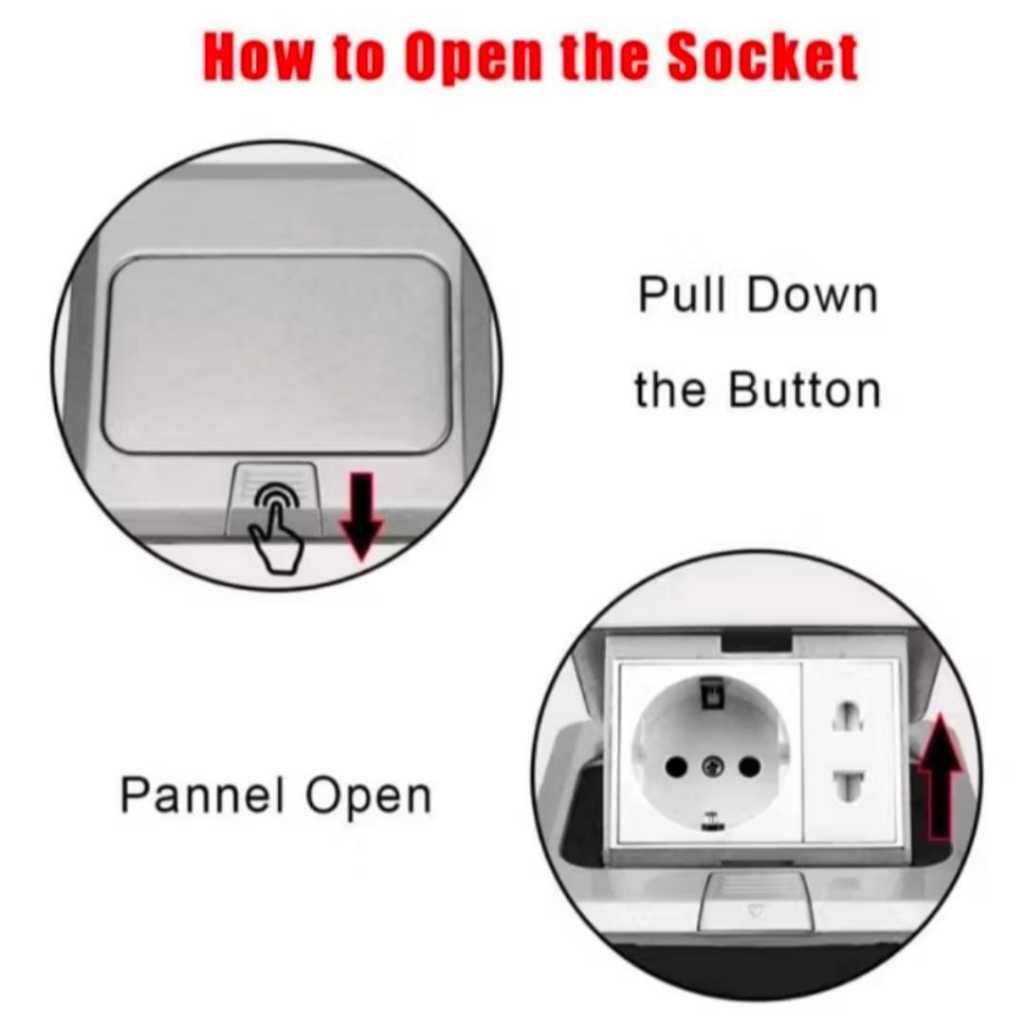 How to Open the Socket

Pull Down the Button

Pannel Open