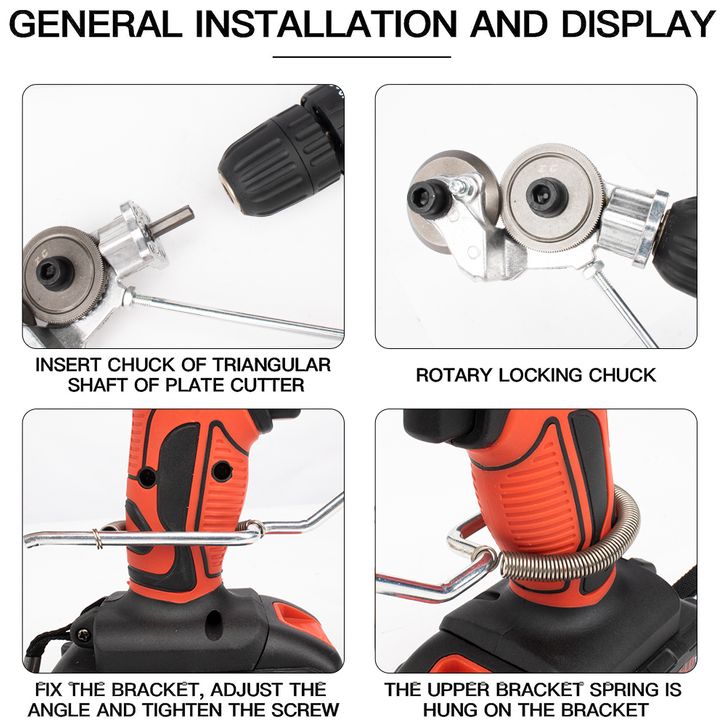 GENERAL INSTALLATION AND DISPLAY

INSERT CHUCK OF TRIANGULAR SHAFT OF PLATE CUTTER

ROTARY LOCKING CHUCK

FIX THE BRACKET, ADJUST THE ANGLE AND TIGHTEN THE SCREW

THE UPPER BRACKET SPRING IS HUNG ON THE BRACKET