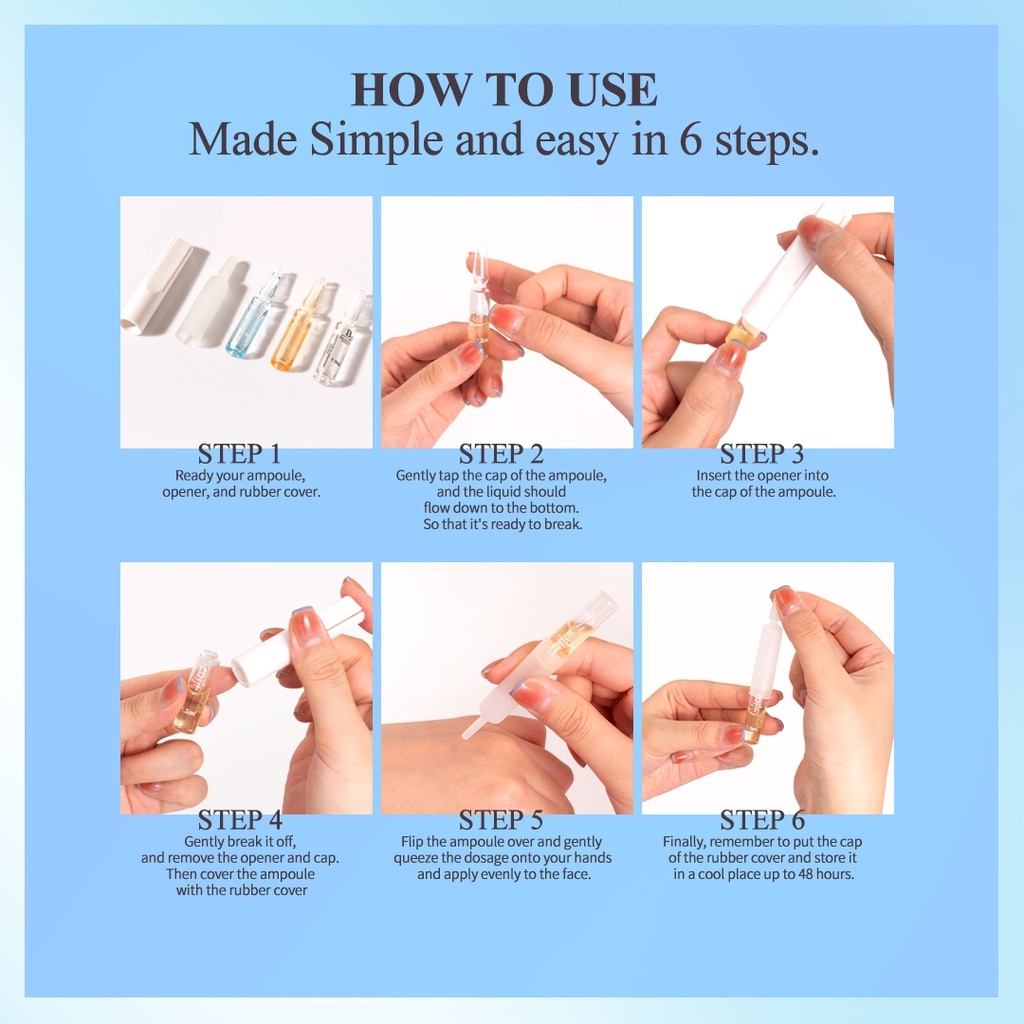 HOW TO USE
Made Simple and easy in 6 steps.

STEP 1
Ready your ampoule, opener, and rubber cover.

STEP 2
Gently tap the cap of the ampoule, and the liquid should flow down to the bottom. So that it's ready to break.

STEP 3
Insert the opener into the cap of the ampoule.

STEP 4
Gently break it off, and remove the opener and cap. Then cover the ampoule with the rubber cover

STEP 5
Flip the ampoule over and gently queeze the dosage onto your hands and apply evenly to the face.

STEP 6
Finally, remember to put the cap of the rubber cover and store it in a cool place up to 48 hours.