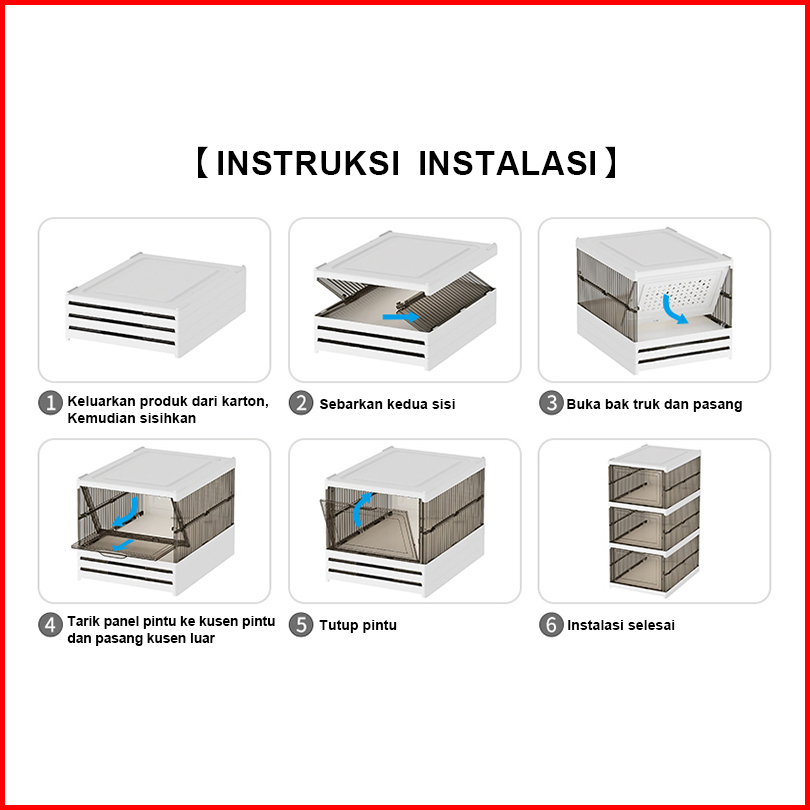 【INSTRUKSI INSTALASI】

1 Keluarkan produk dari karton, Kemudian sisihkan

2 Sebarkan kedua sisi

3 Buka bak truk dan pasang

4 Tarik panel pintu ke kusen pintu dan pasang kusen luar

5 Tutup pintu

6 Instalasi selesai