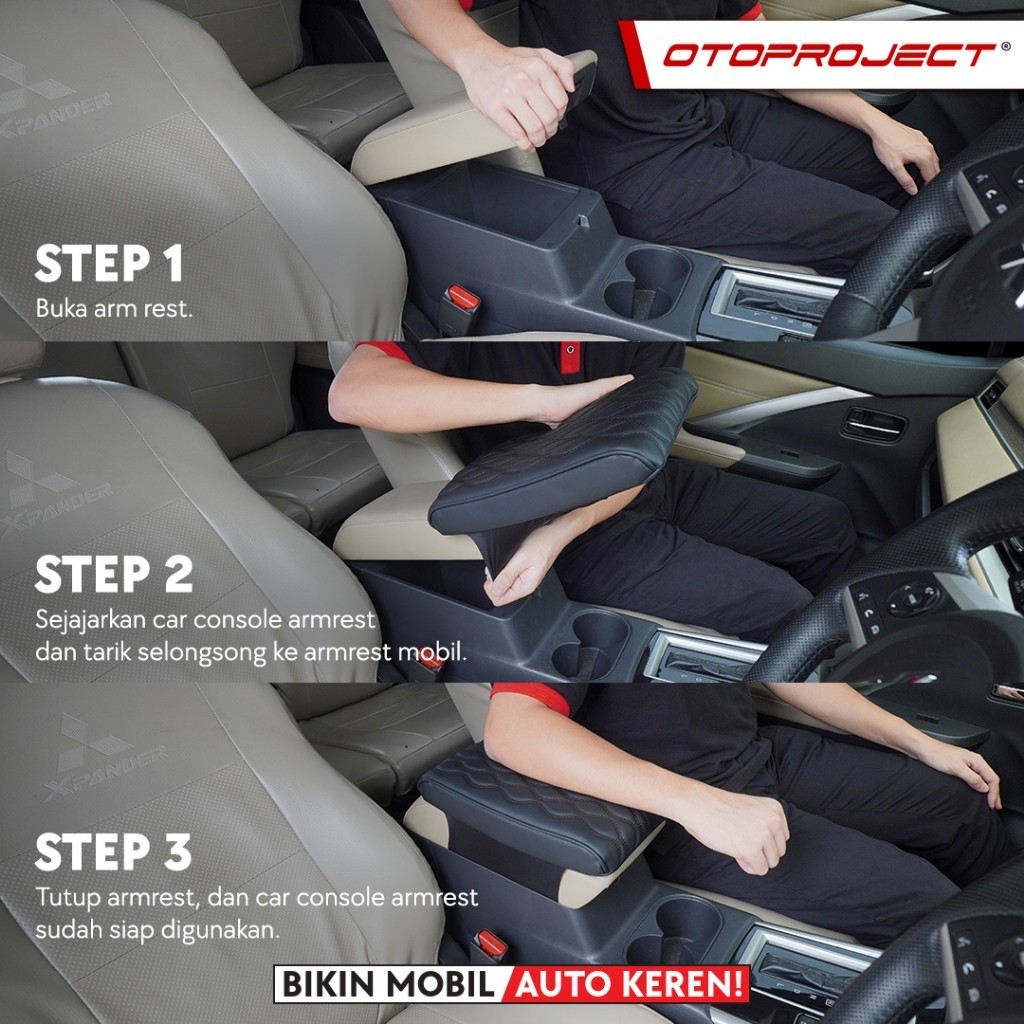 OTOPROJECT®

XPANDER

STEP 1
Buka arm rest.

XPANDER

STEP 2
Sejajarkan car console armrest dan tarik selongsong ke armrest mobil.

XPANDER

STEP 3
Tutup armrest, dan car console armrest sudah siap digunakan.

BIKIN MOBIL AUTO KEREN!