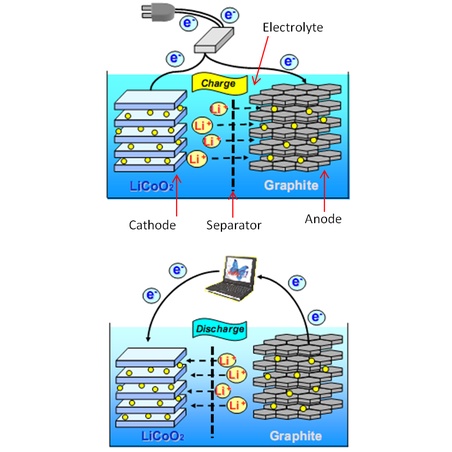 $e^-$
$e^-$
Electrolyte
$e^-$
$e^-$
Charge
$Li^+$
$Li^+$
$Li^+$
$Li^+$
$LiCoO_2$
Graphite
Cathode
Separator
Anode

$e^-$
$e^-$
$e^-$
$e^-$
Discharge
$Li^+$
$Li^+$
$Li^+$
$Li^+$
$LiCoO_2$
Graphite