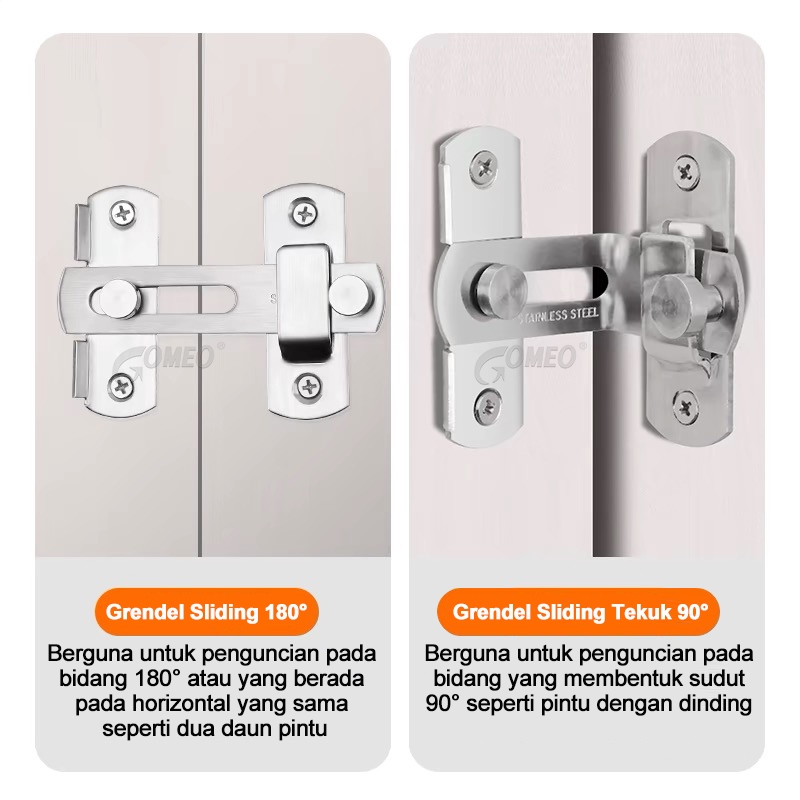 GOMEO®

Grendel Sliding 180°

Berguna untuk penguncian pada bidang 180° atau yang berada pada horizontal yang sama seperti dua daun pintu

STAINLESS STEEL

GOMEO®

Grendel Sliding Tekuk 90°

Berguna untuk penguncian pada bidang yang membentuk sudut 90° seperti pintu dengan dinding