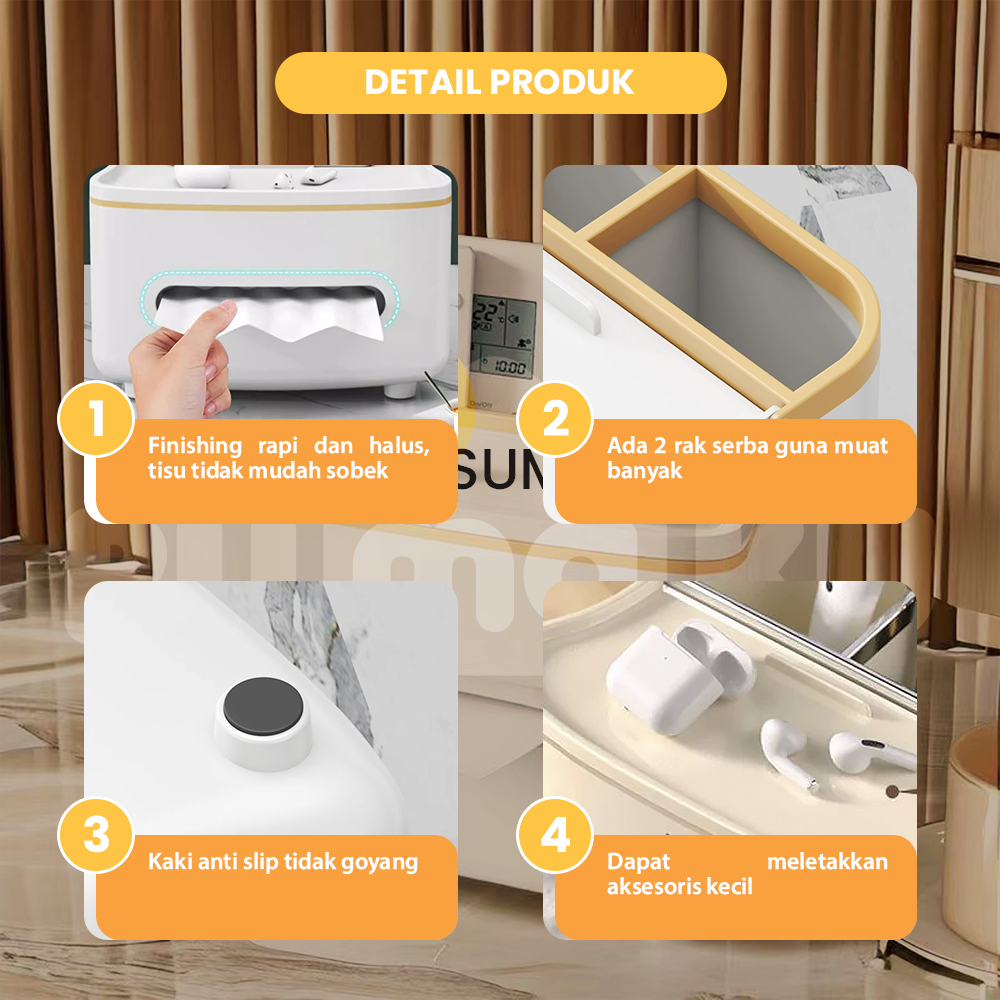 DETAIL PRODUK

22°C

10:00

On/Off

1

Finishing rapi dan halus, tisu tidak mudah sobek

SUN

2

Ada 2 rak serba guna muat banyak

3

Kaki anti slip tidak goyang

4

Dapat meletakkan aksesoris kecil