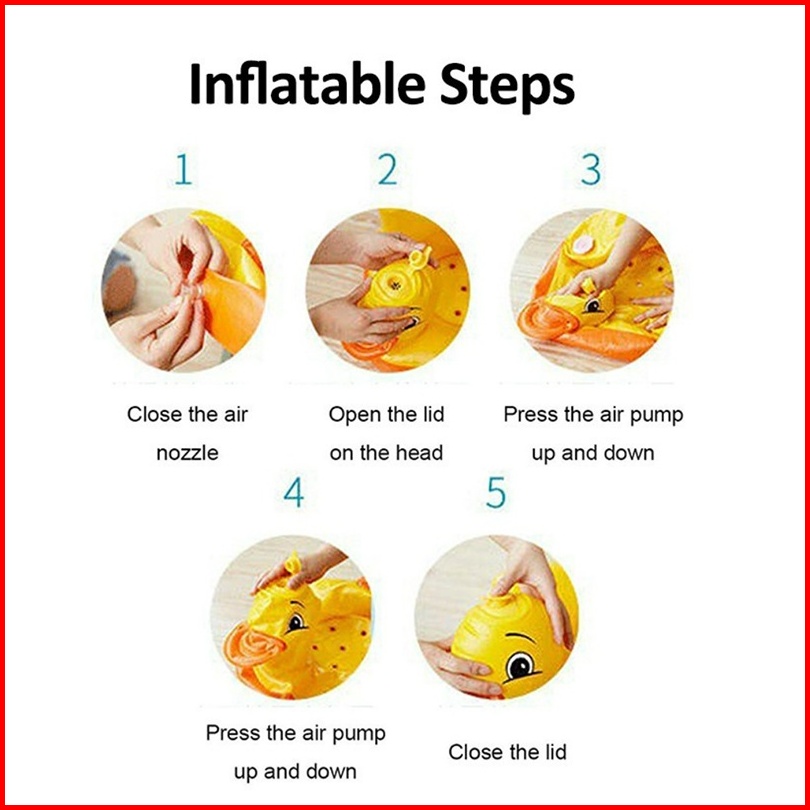 Inflatable Steps

1

Close the air nozzle

2

Open the lid on the head

3

Press the air pump up and down

4

Press the air pump up and down

5

Close the lid